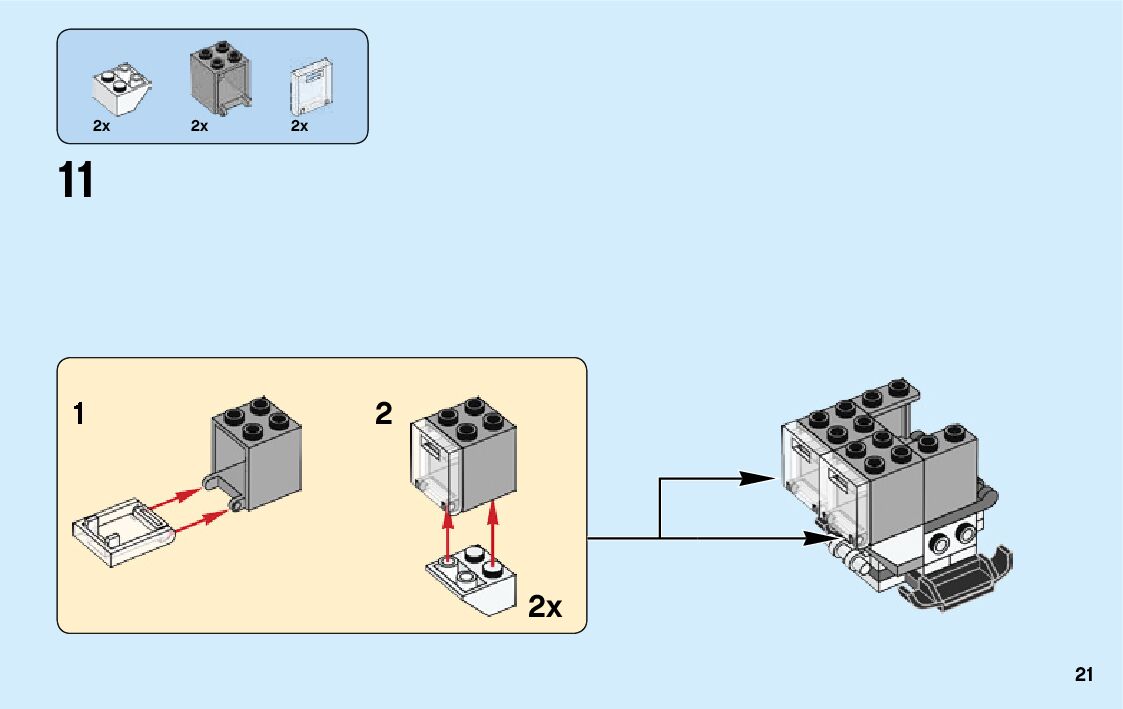 2x 2x 2x

11

1

2

2x

21