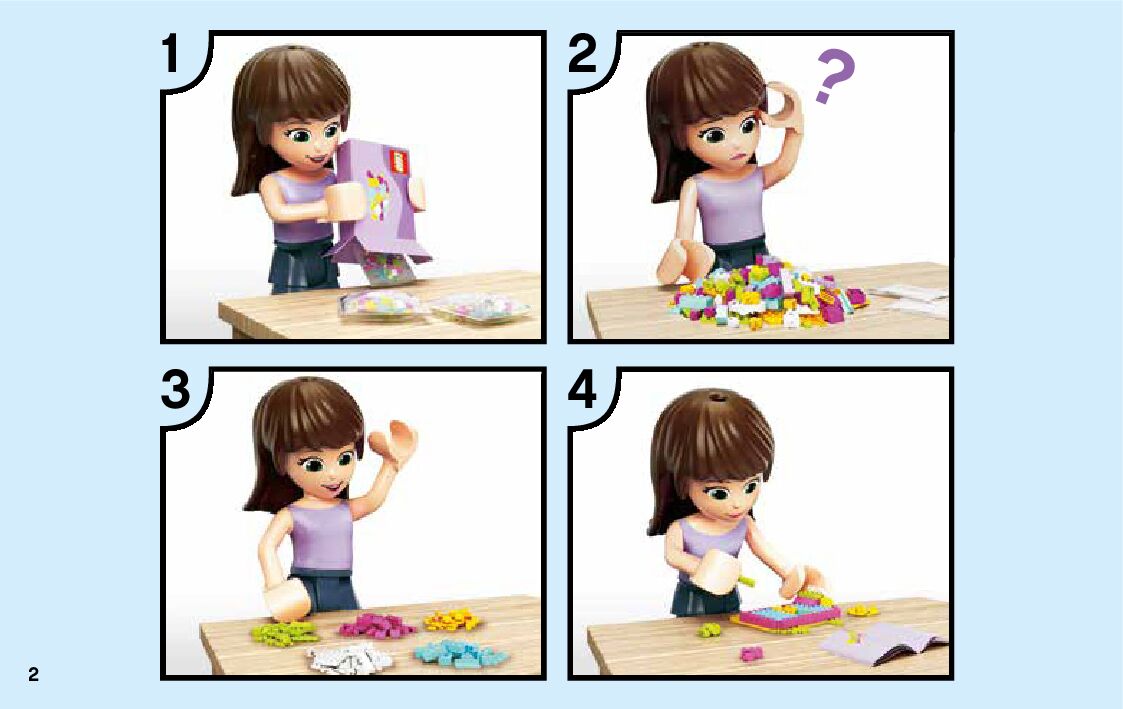 1

2

?

3

4

2