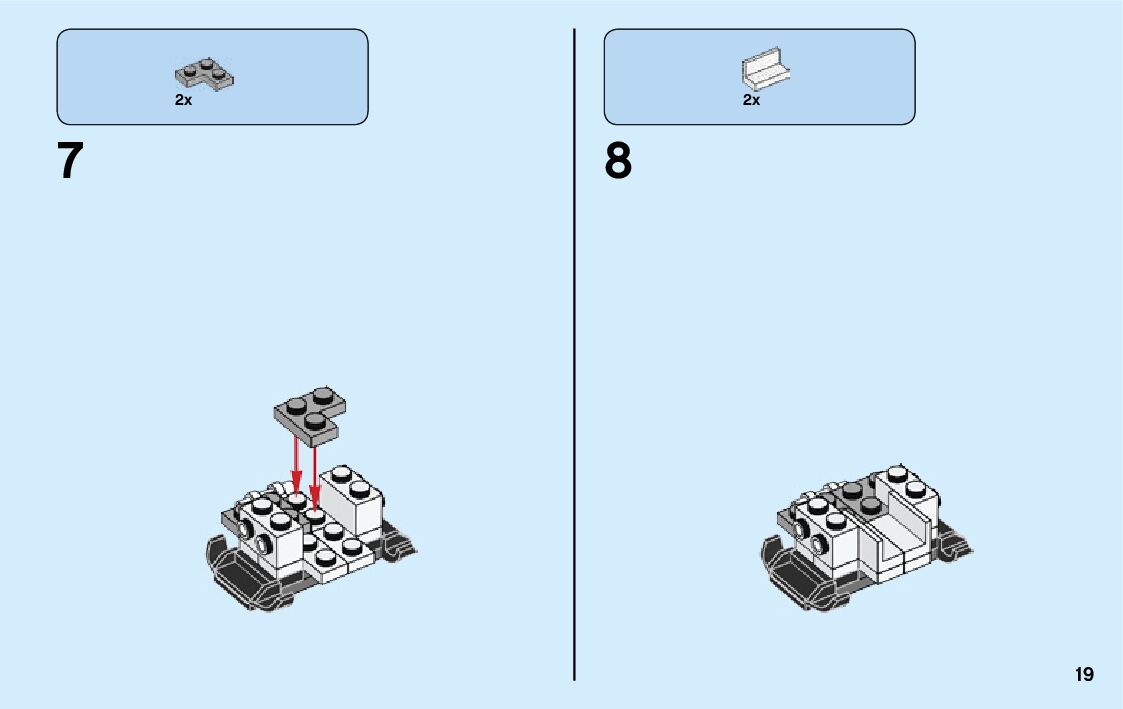 2x

7

2x

8

19