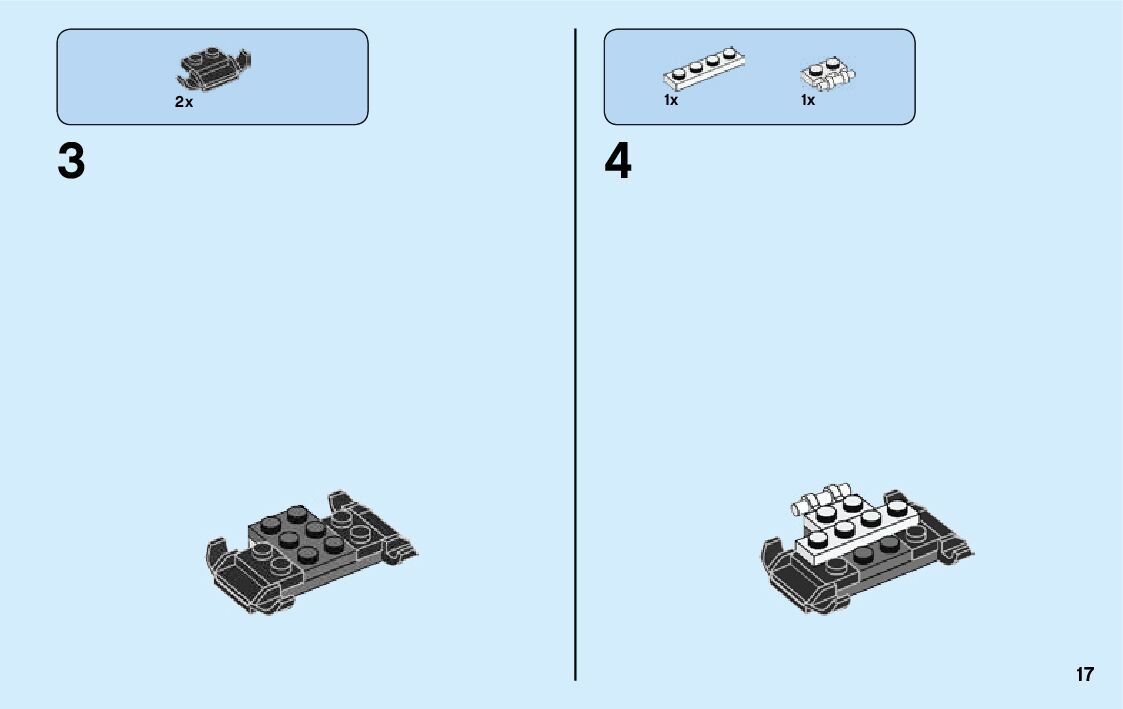 2x

3

1x 1x

4

17