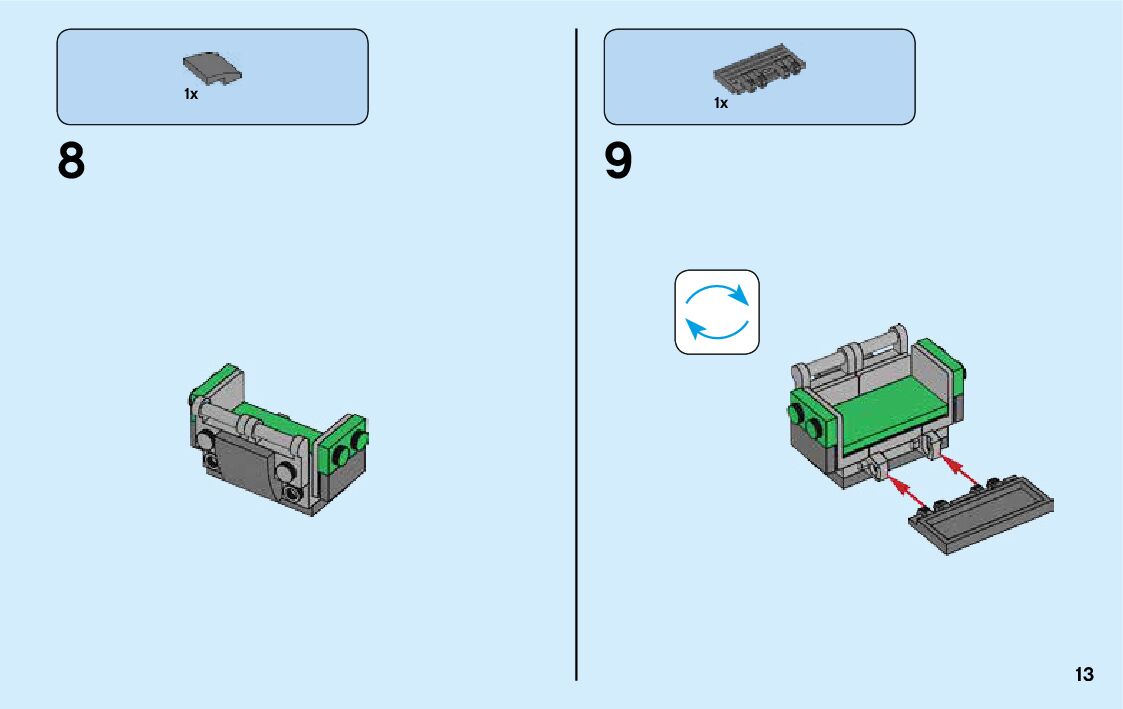 1x

8

1x

9

13