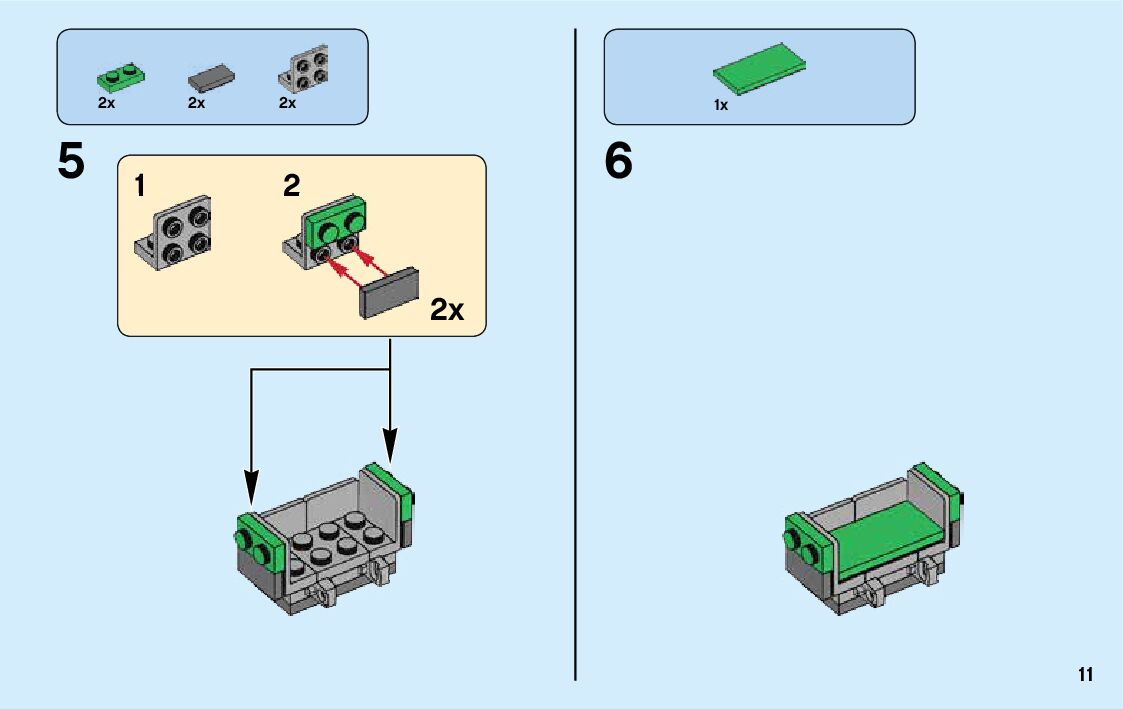 2x 2x 2x

5

1

2

2x

1x

6

11