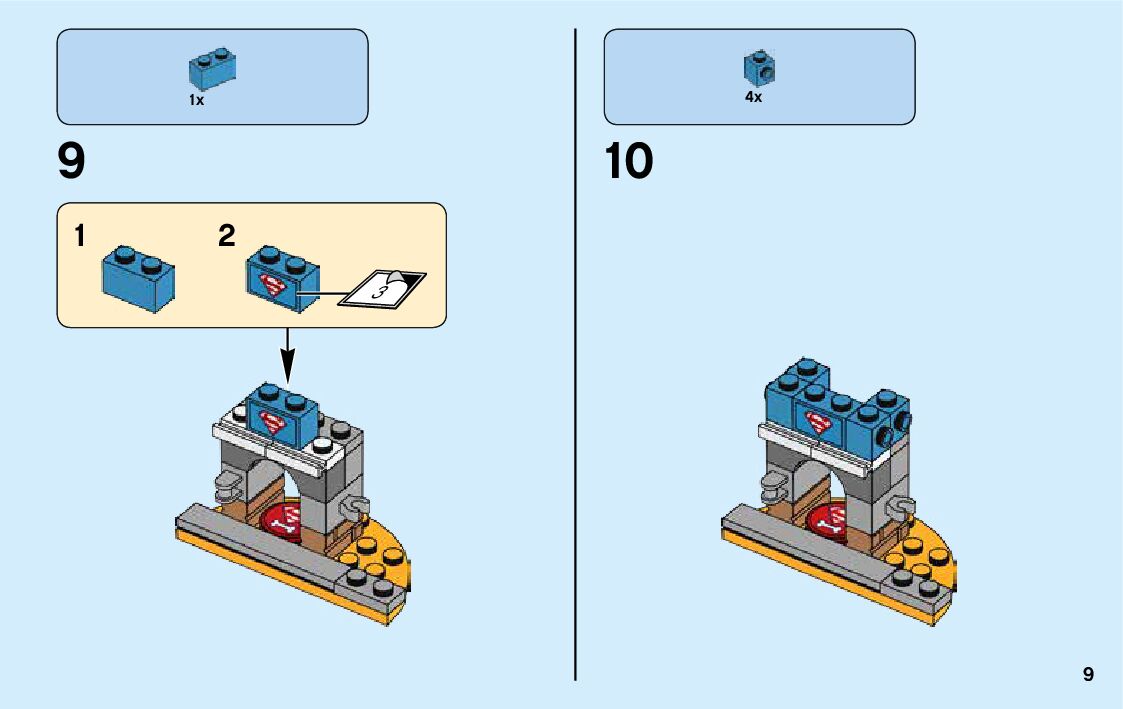 1x

9

1

2

3

4x

10

9