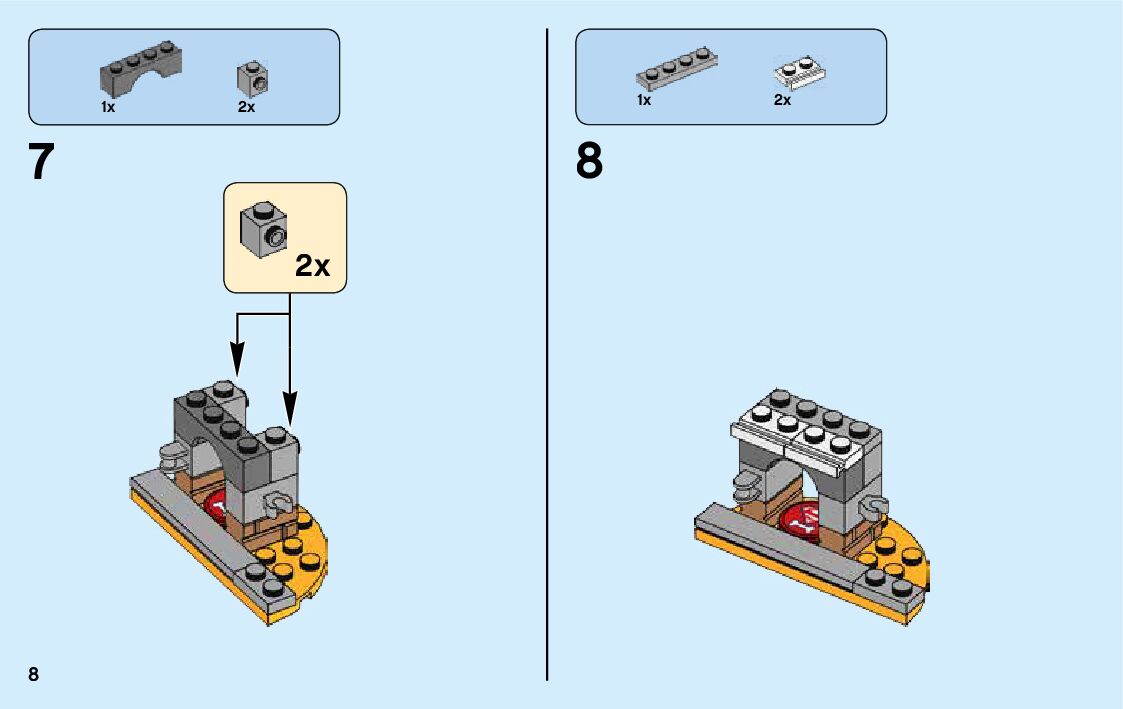 1x 2x

7

2x

8

1x 2x

8