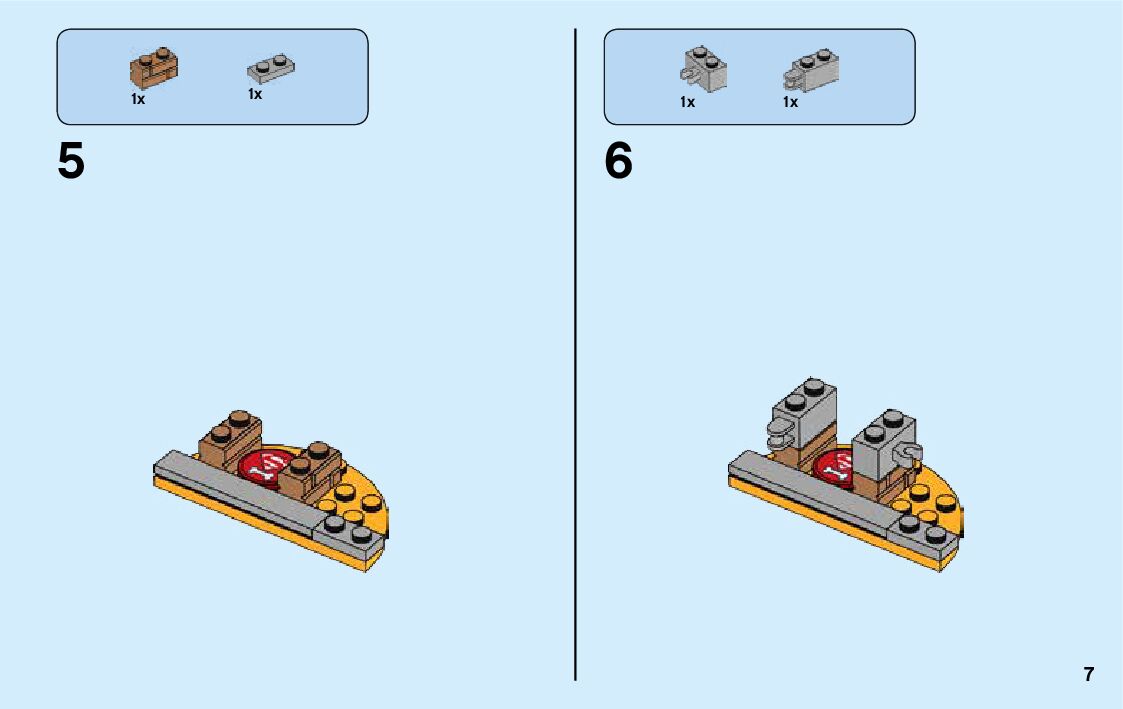 1x 1x

5

1x 1x

6

7