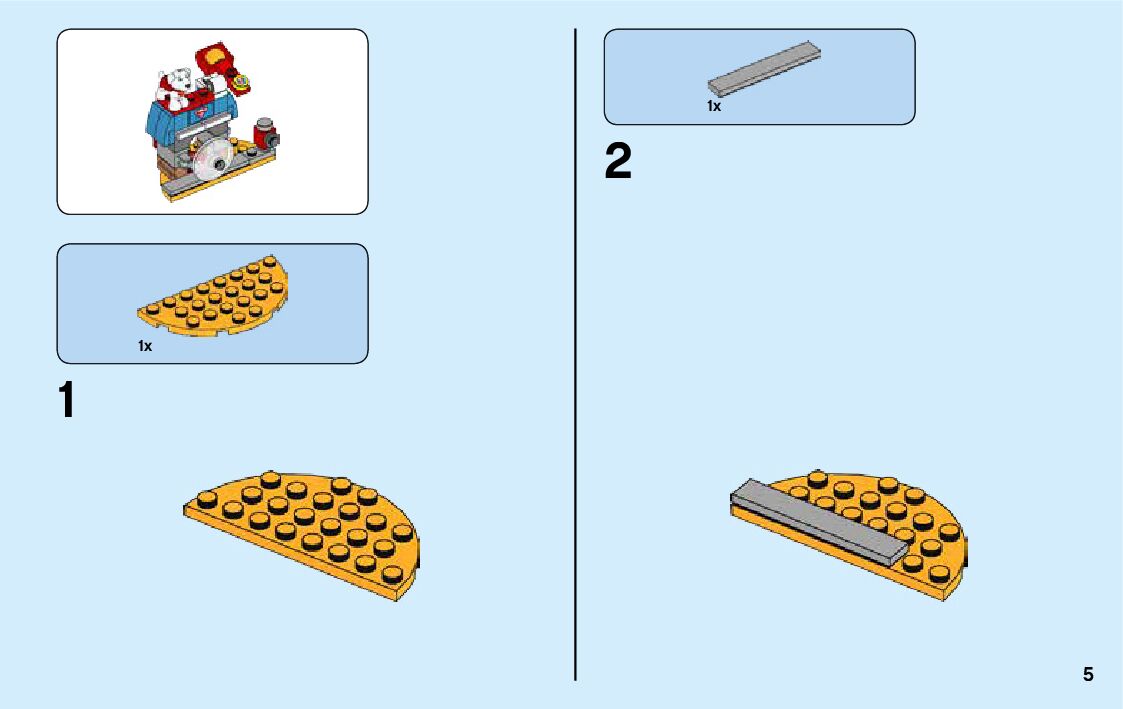 1x

1

1x

2

5