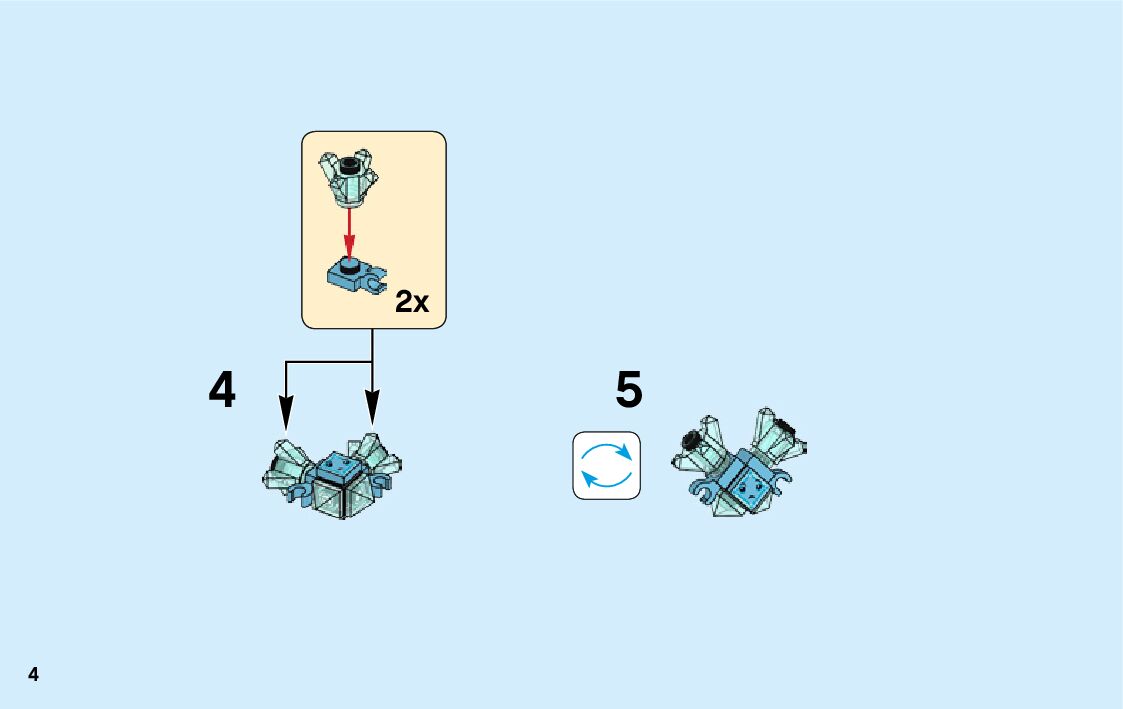 2x

4

5

4