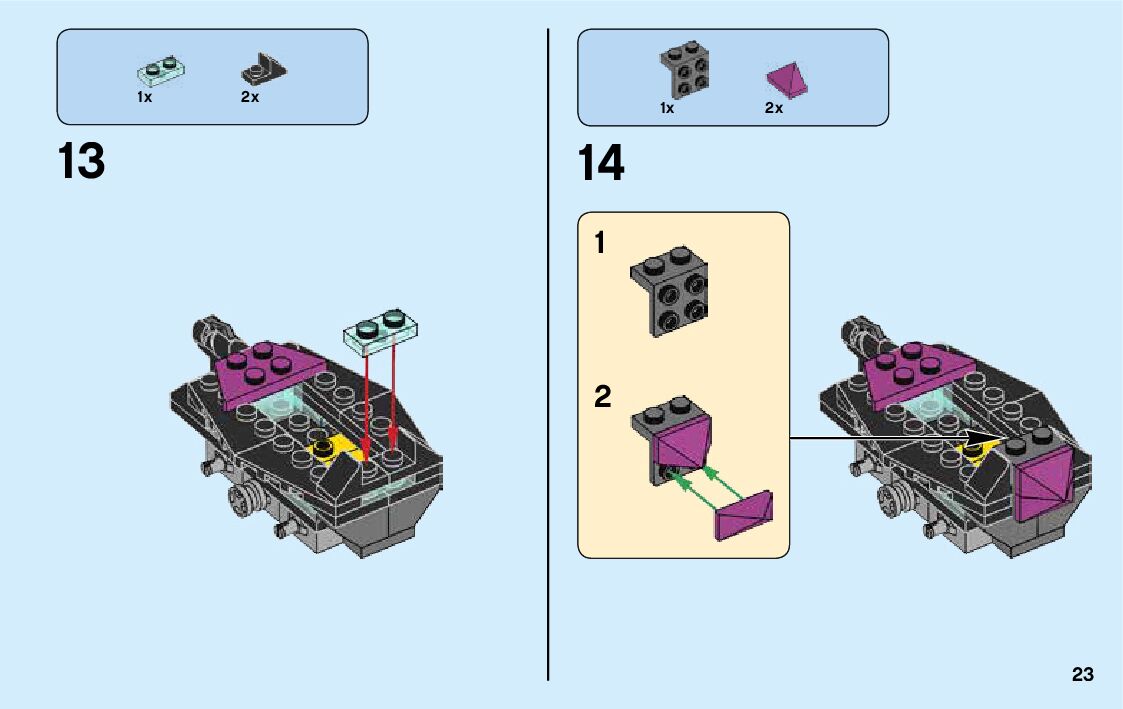 1x 2x

13

1x 2x

14

1

2

23