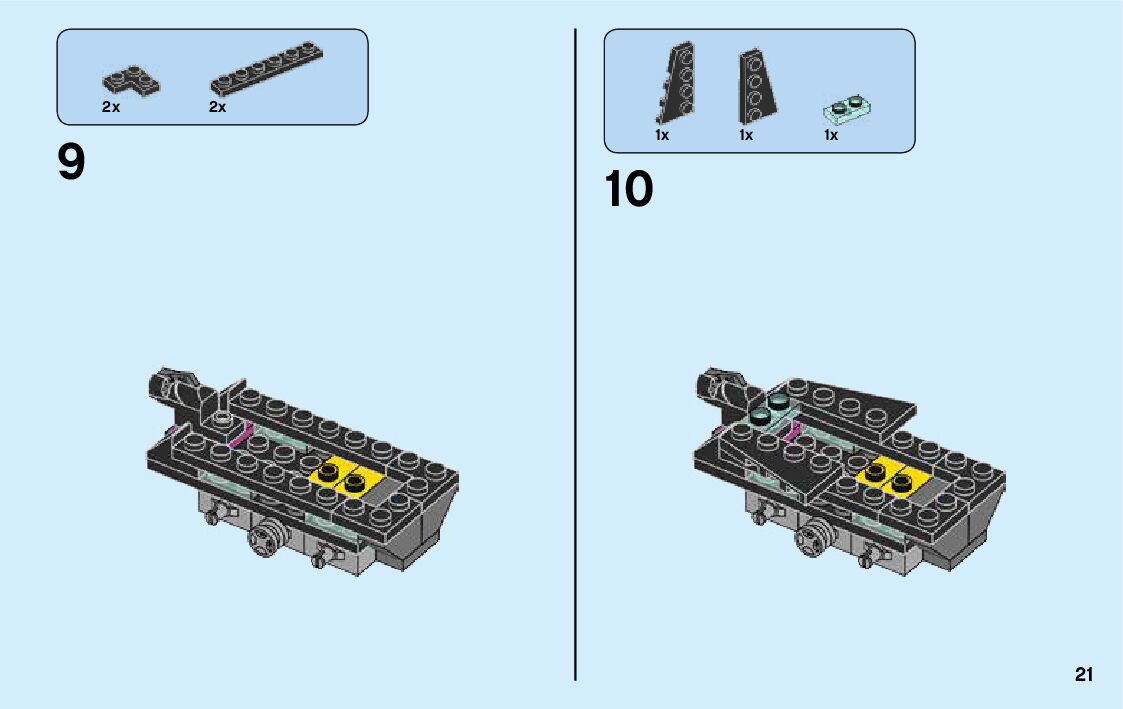 2x 2x

9

1x 1x 1x

10

21