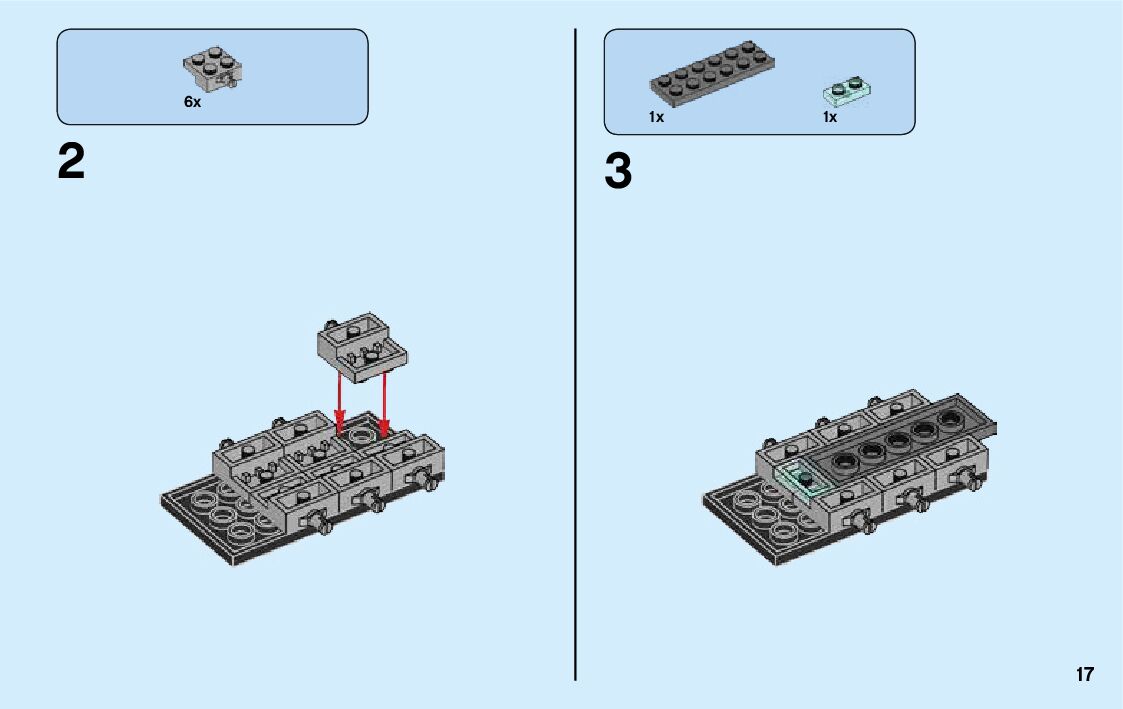 6x

2

1x

1x

3

17