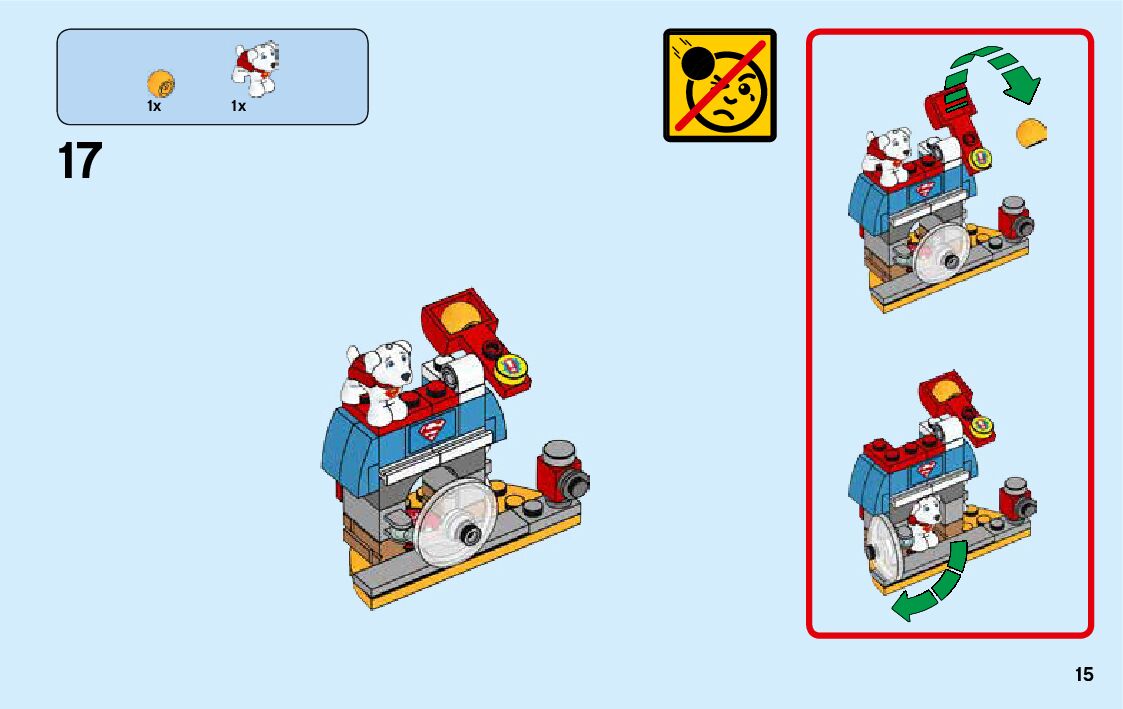 1x 1x

17

15