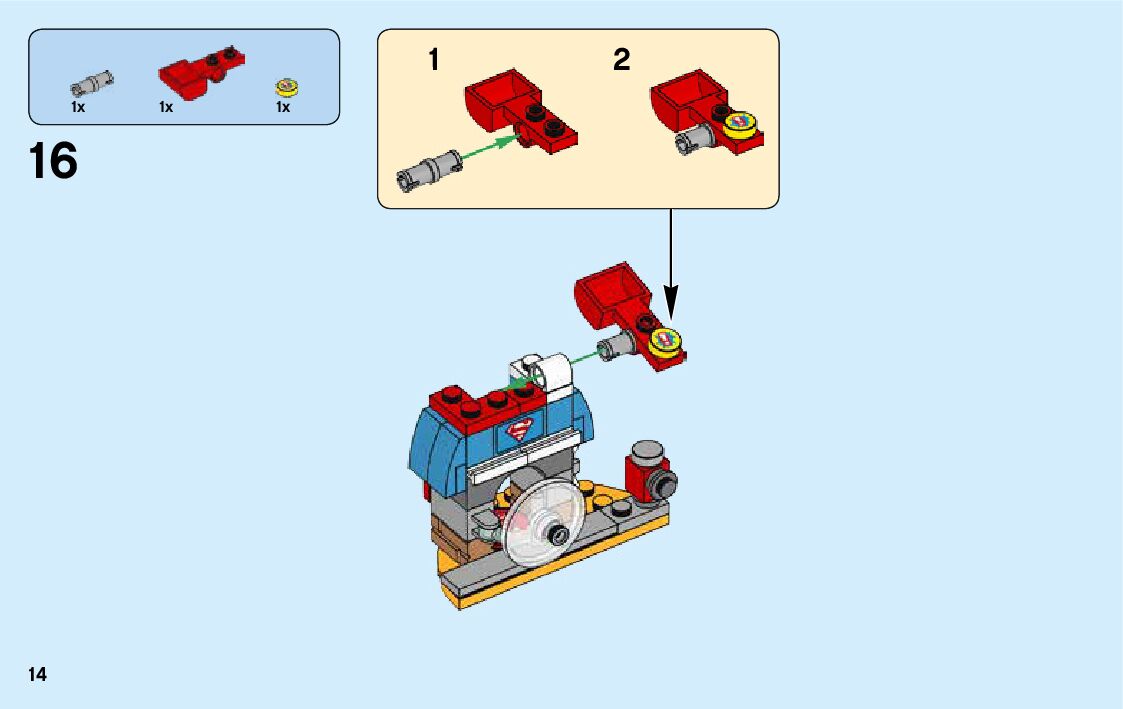 1x 1x 1x

16

1

2

14