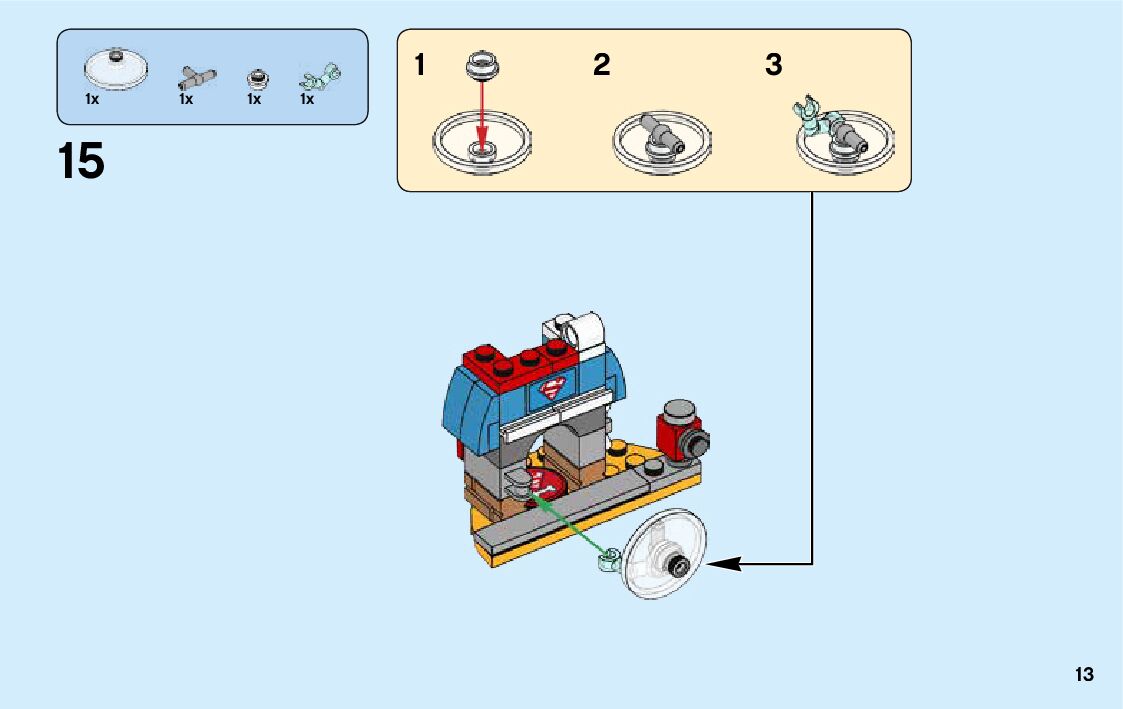 1x 1x 1x 1x

15

1

2

3

13