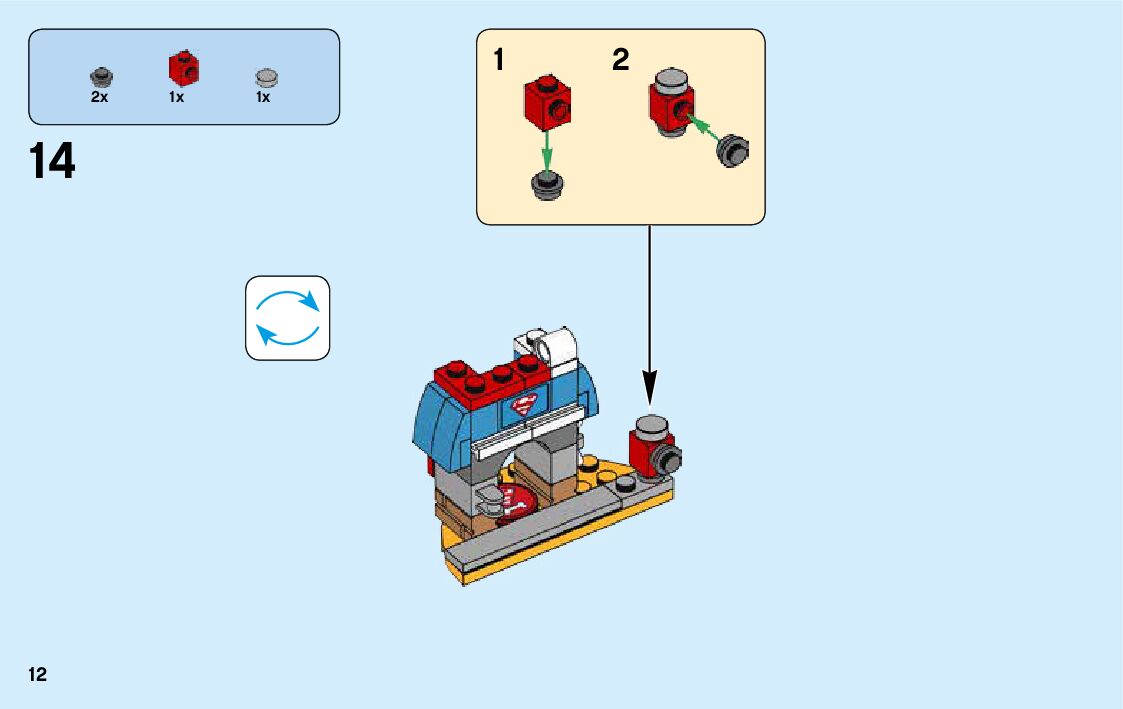 2x 1x 1x

14

1 2

12