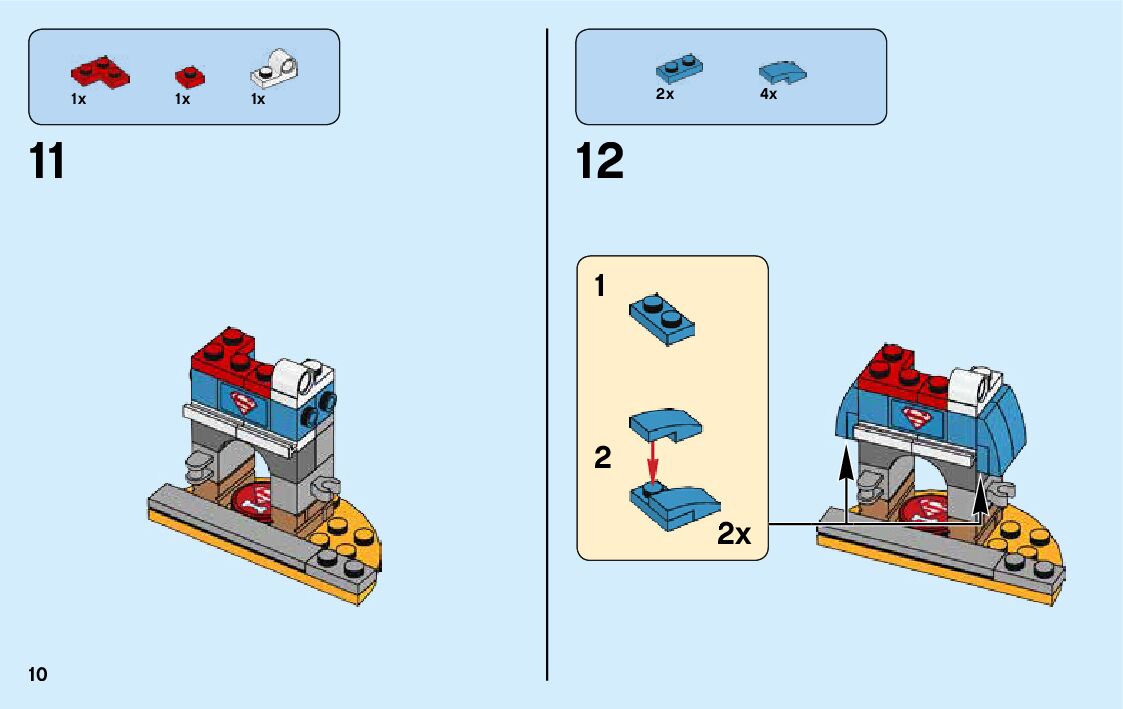 1x 1x 1x

11

2x 4x

12

1

2

2x

10