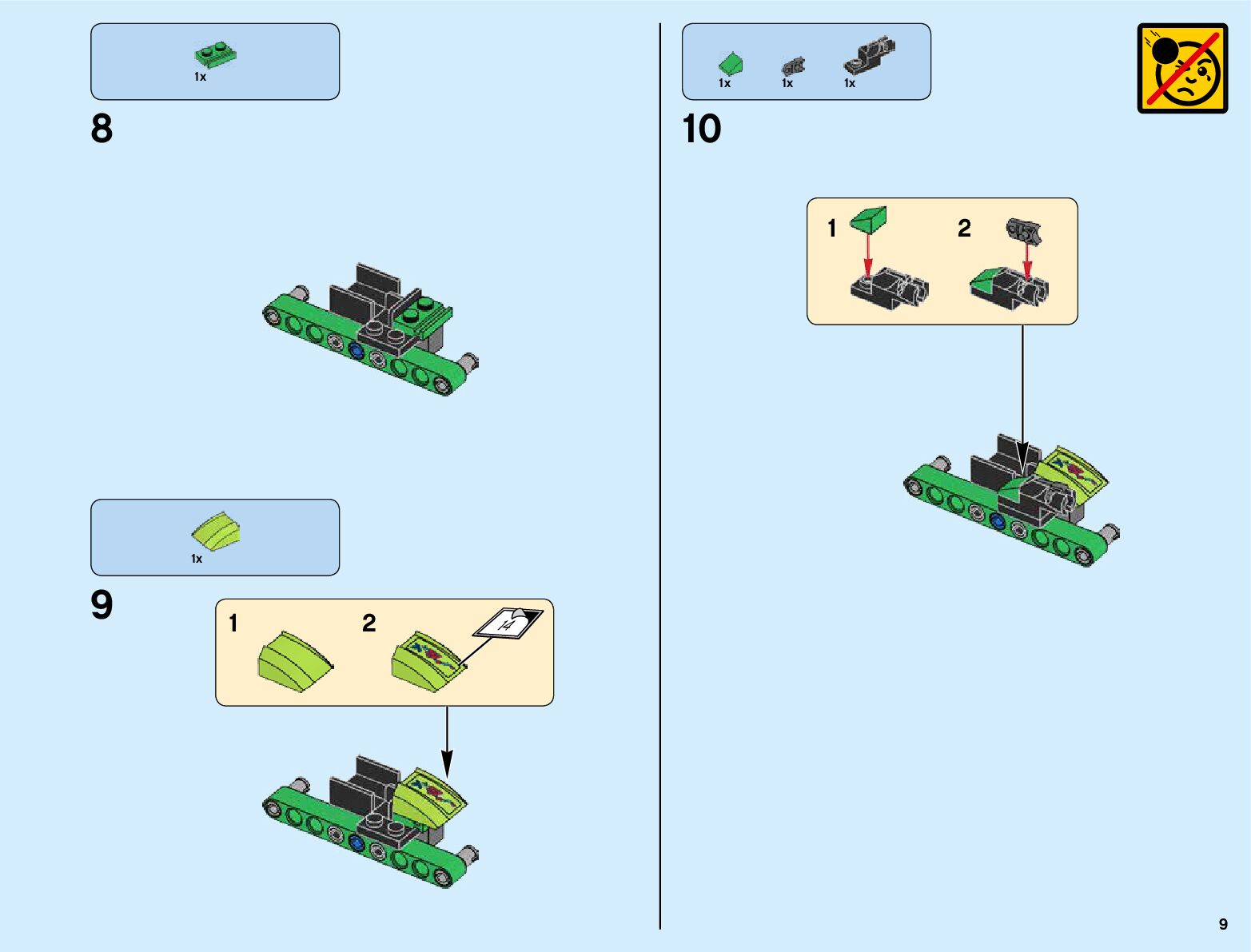 1x

8

1x

9

1 2

14

1x 1x 1x

10

1 2

9