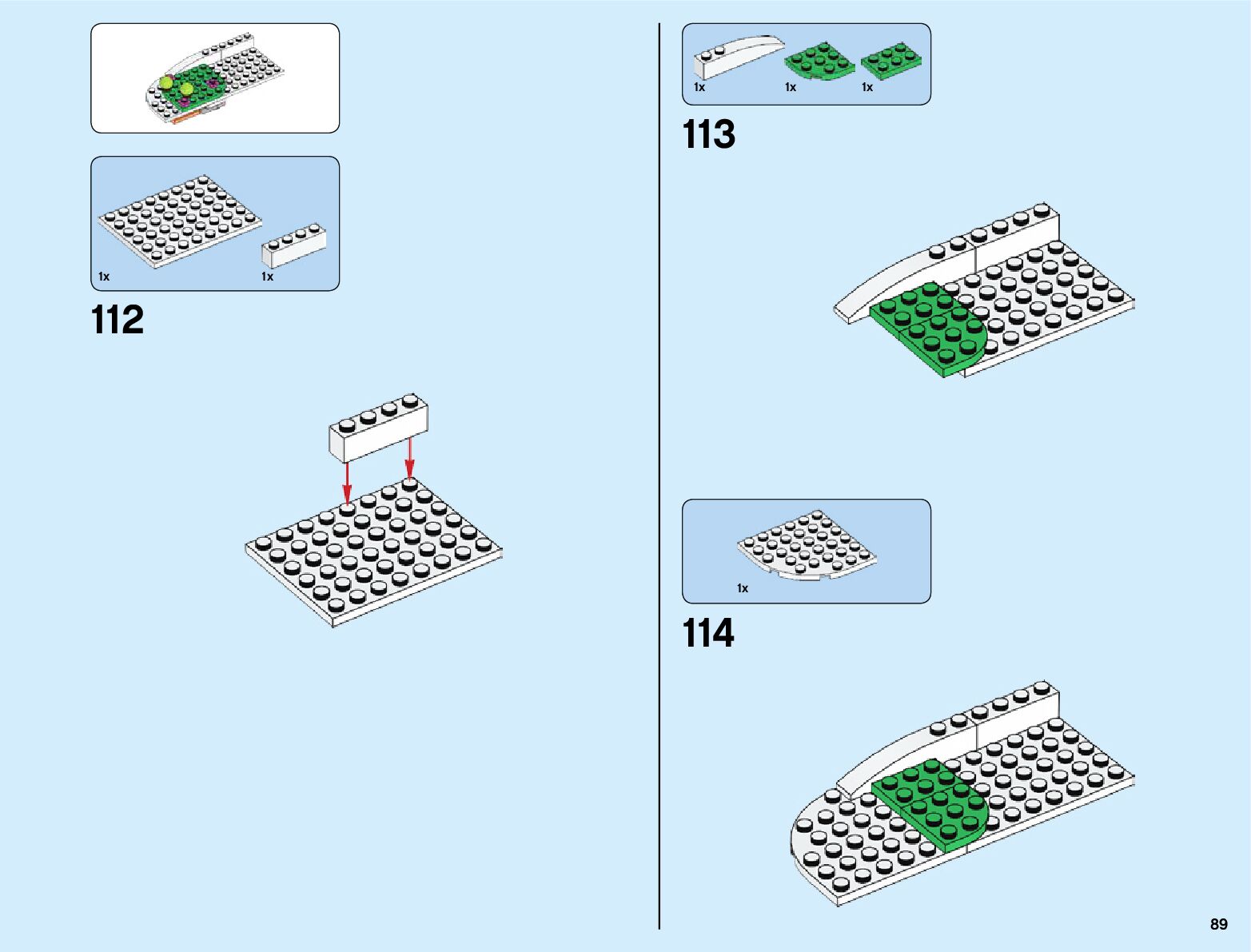 1x
1x

112

1x
1x
1x

113

1x

114

89