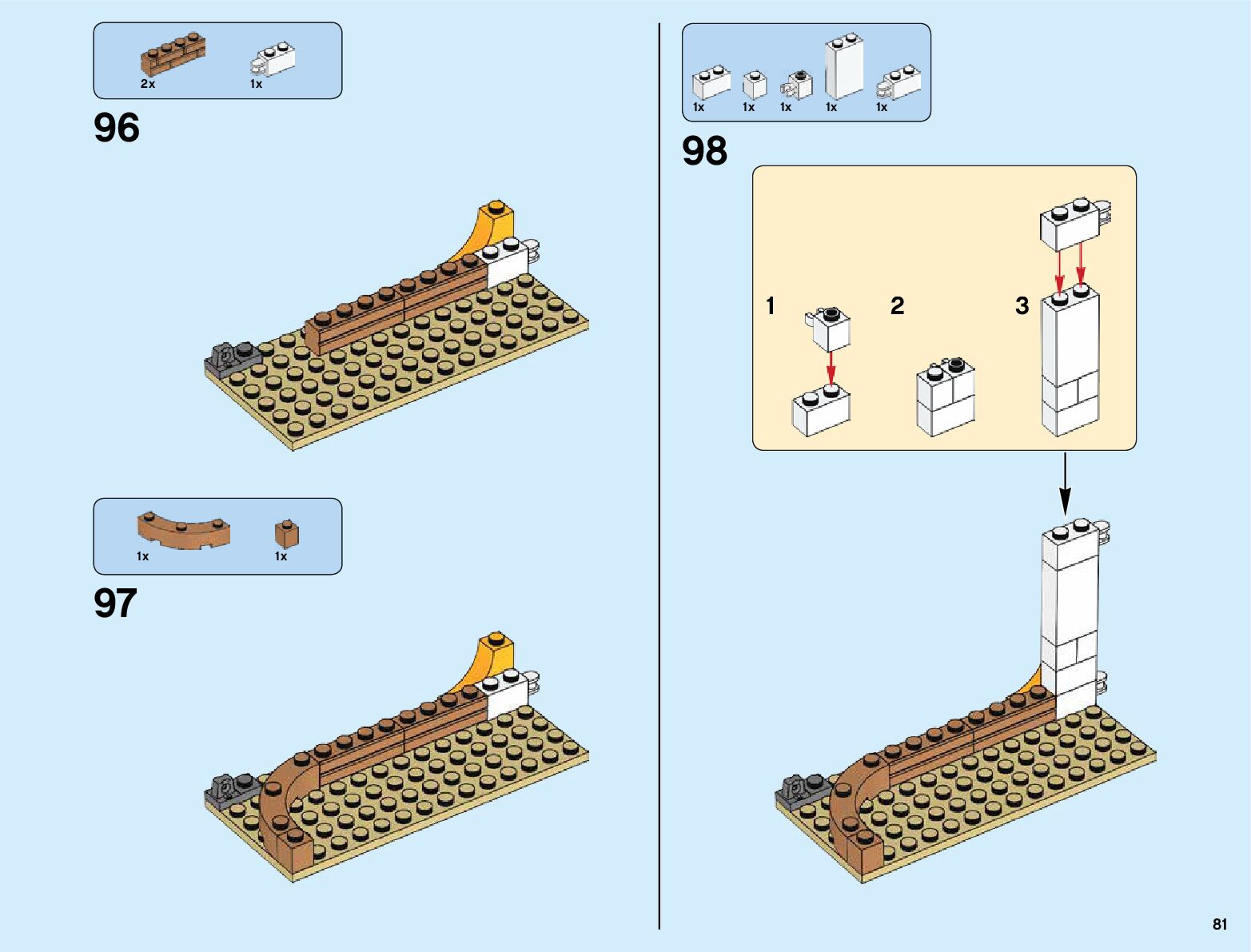 2x
1x

96

1x
1x

97

1x
1x
1x
1x
1x

98

1
2
3

81