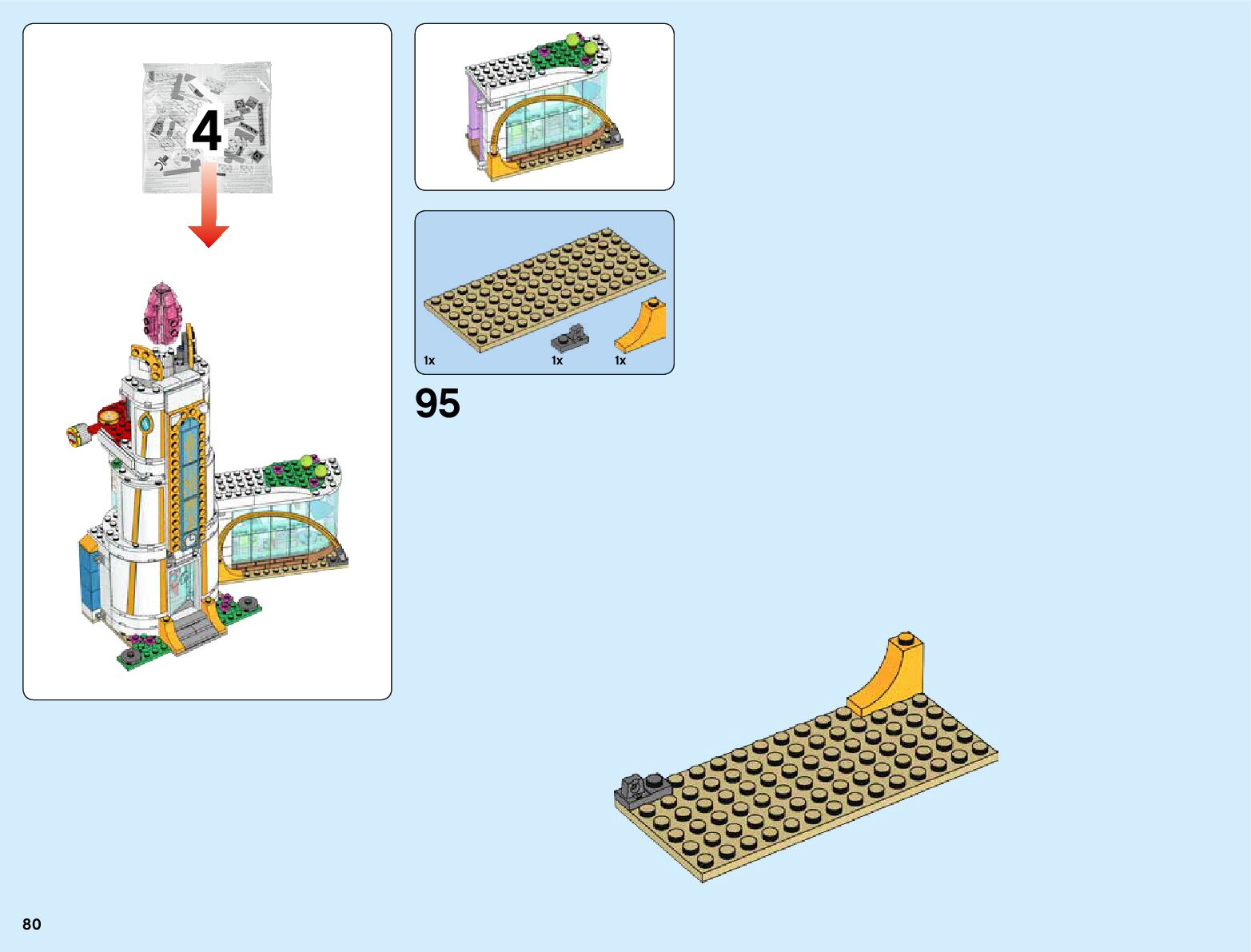 4

1x 1x 1x

95

80