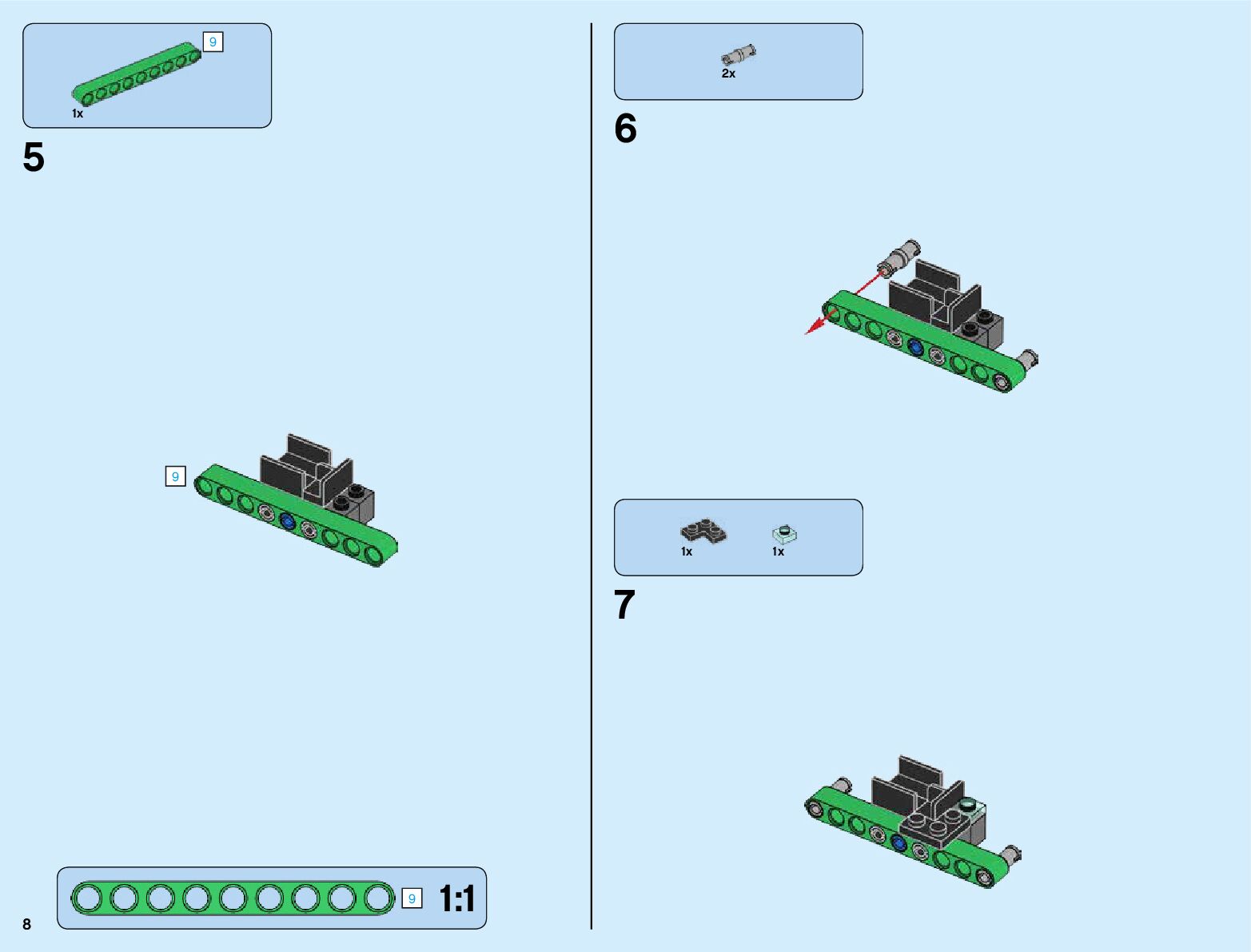 9
1x
5
9
9
1:1
8
2x
6
1x
1x
7