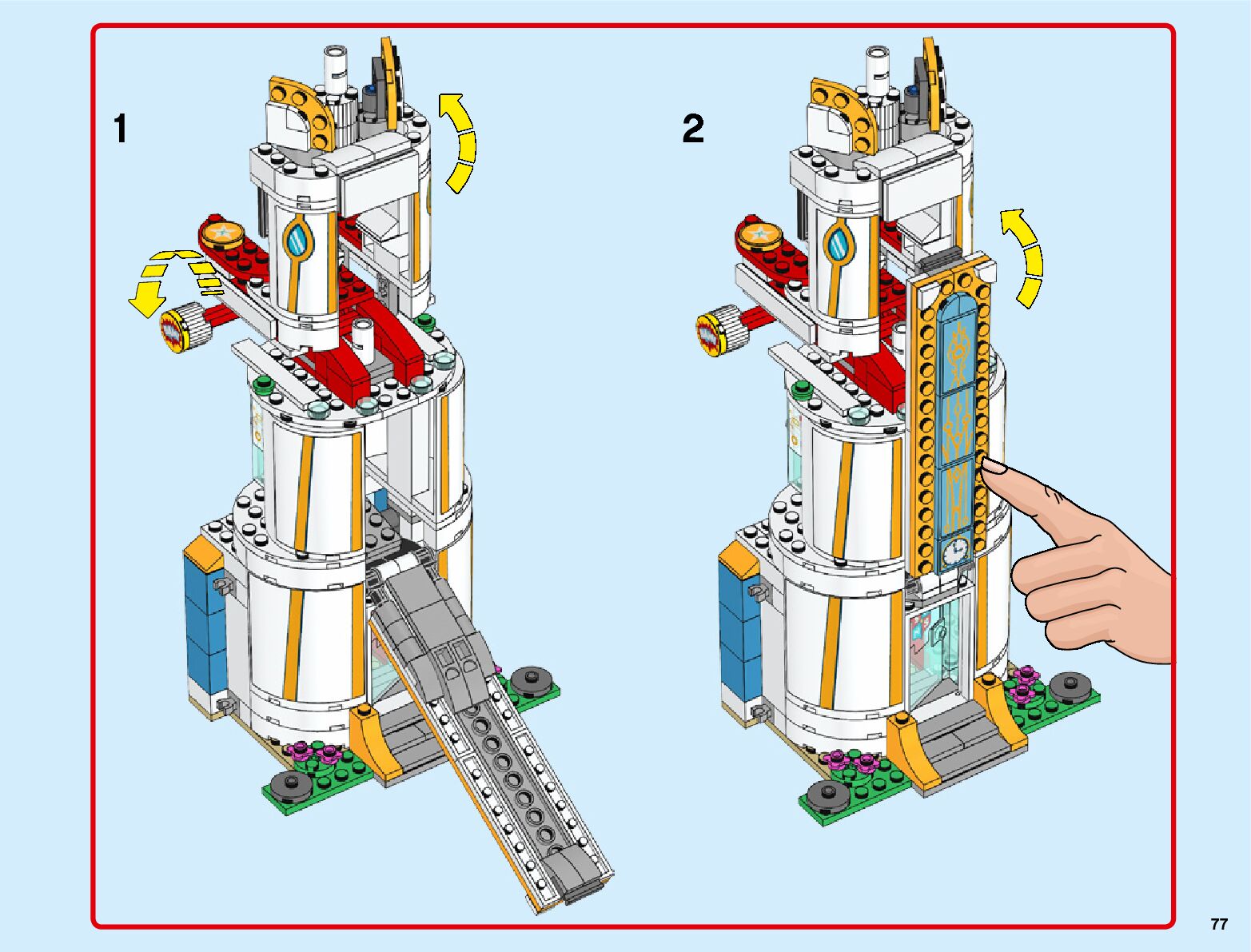 1

2

77