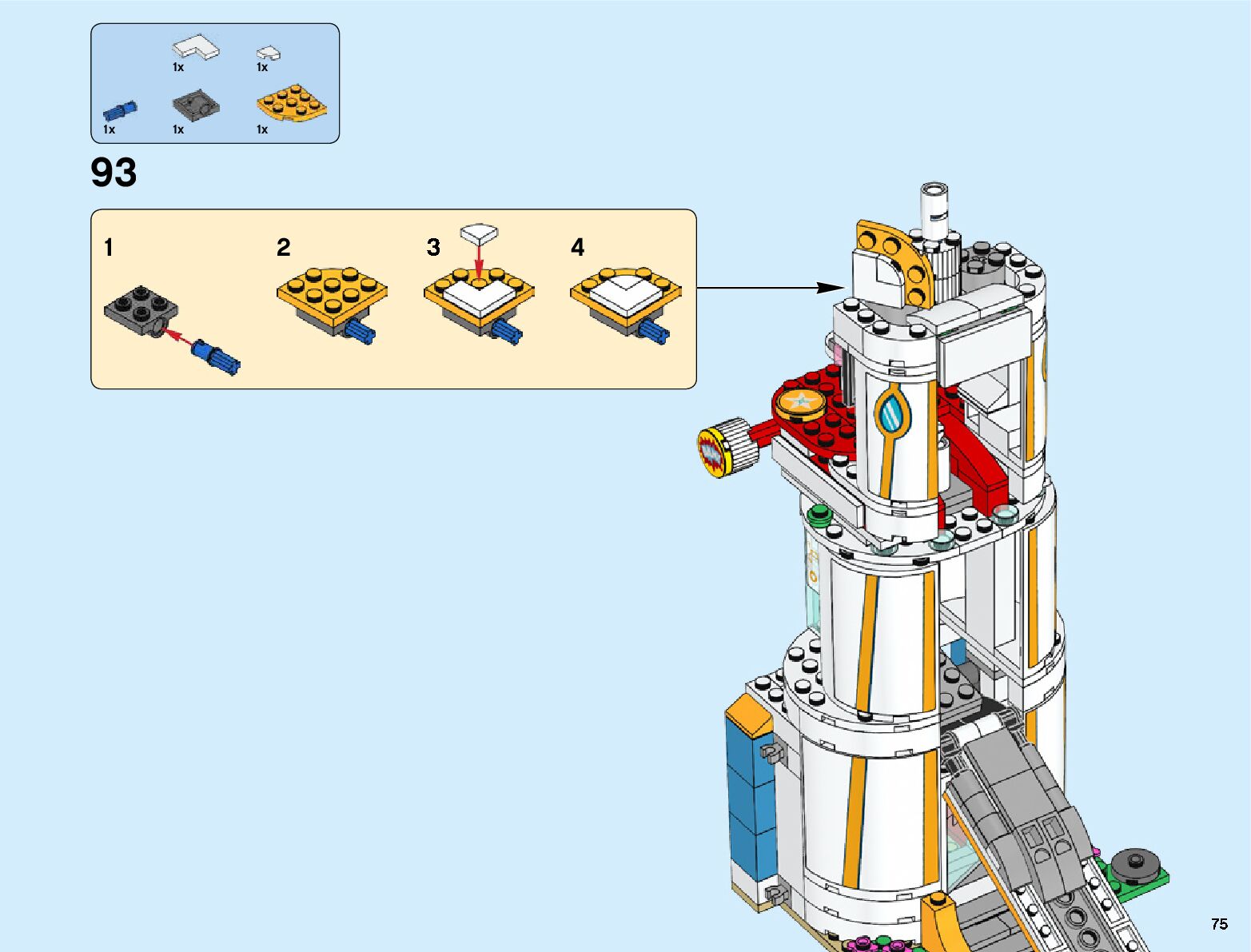 1x
1x
1x
1x
1x

93

1
2
3
4

75