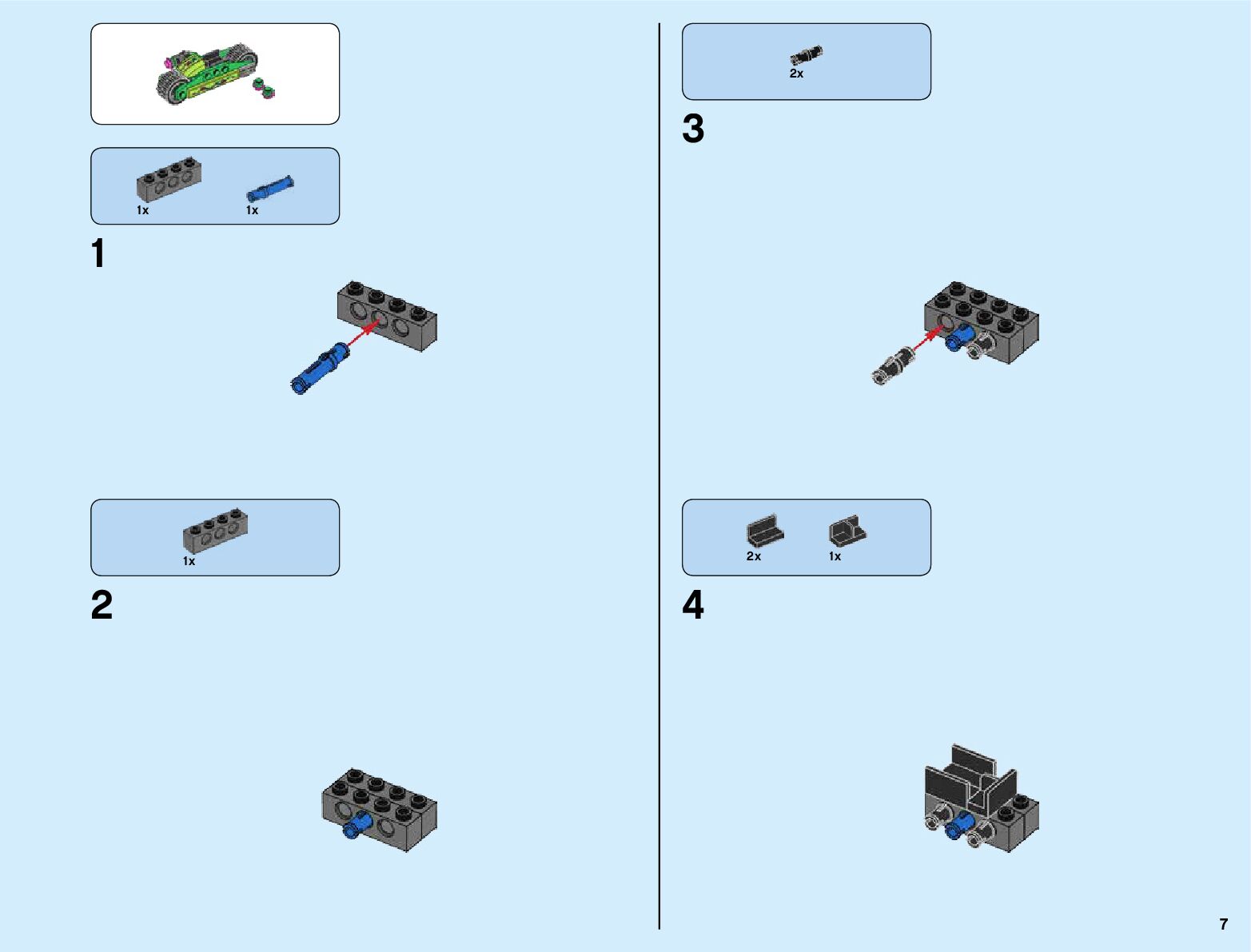 1x 1x

1

1x

2

2x

3

2x 1x

4

7