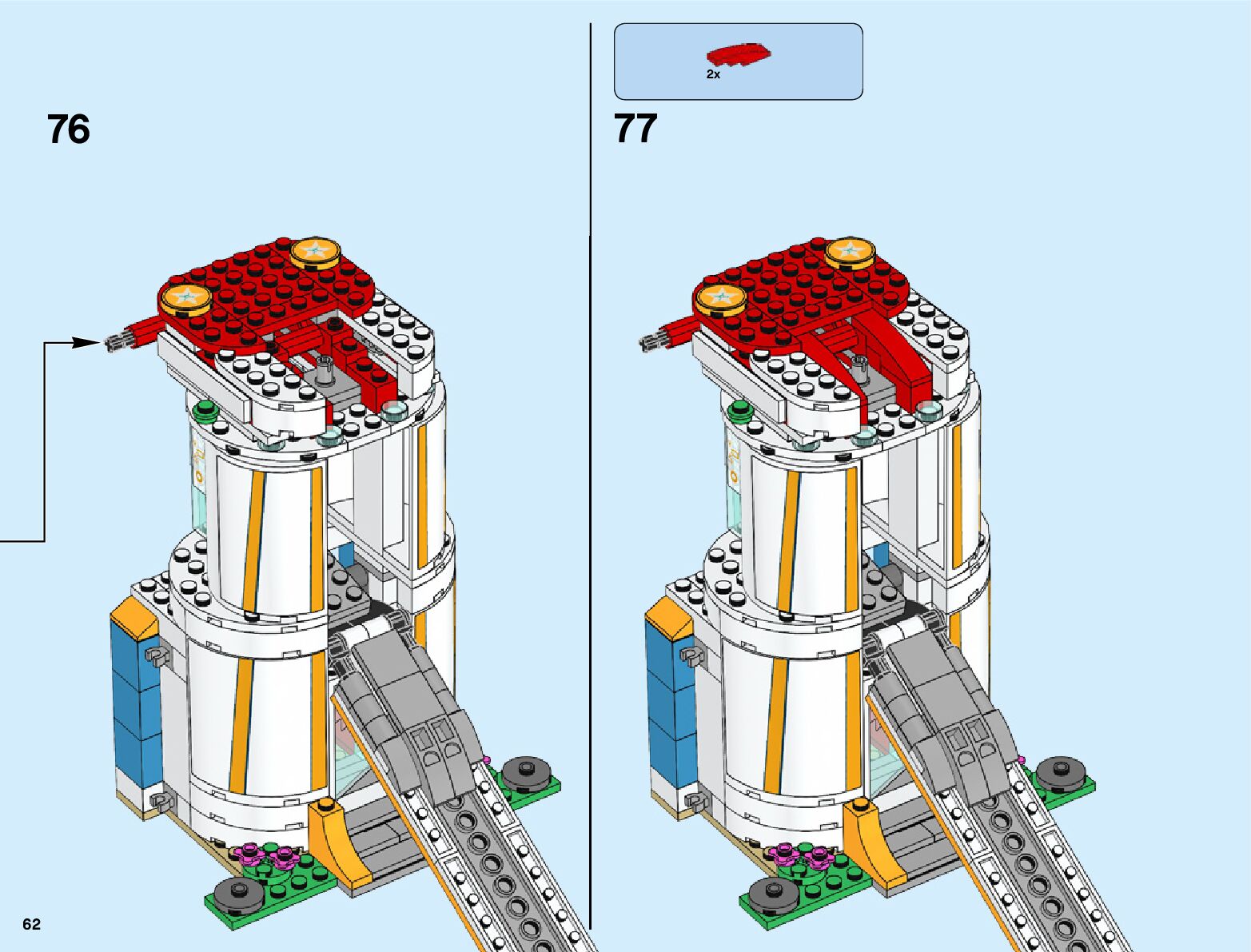 76

2x

77

62