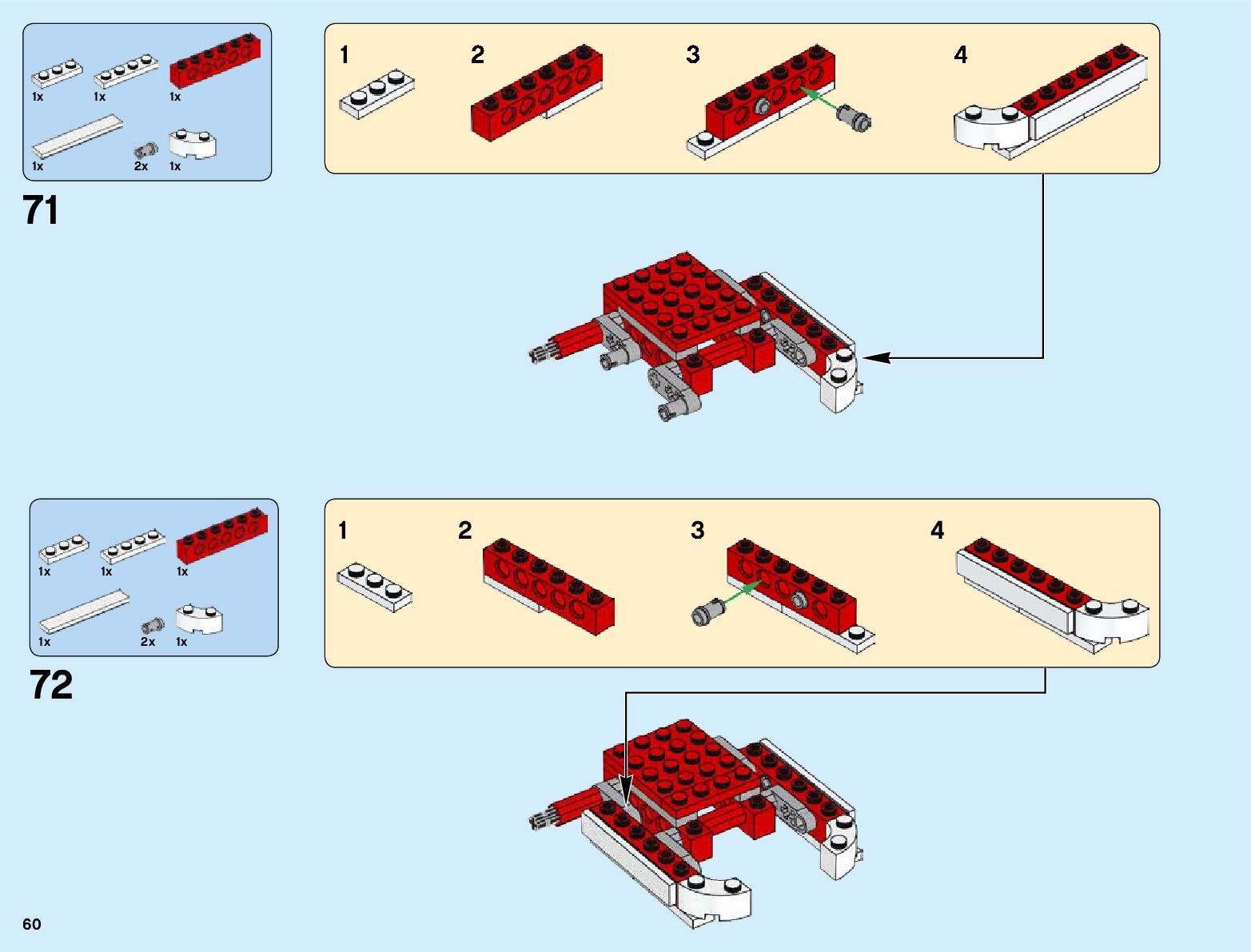 1x 1x 1x
1x 2x 1x

71

1 2 3 4

1x 1x 1x
1x 2x 1x

72

1 2 3 4

60