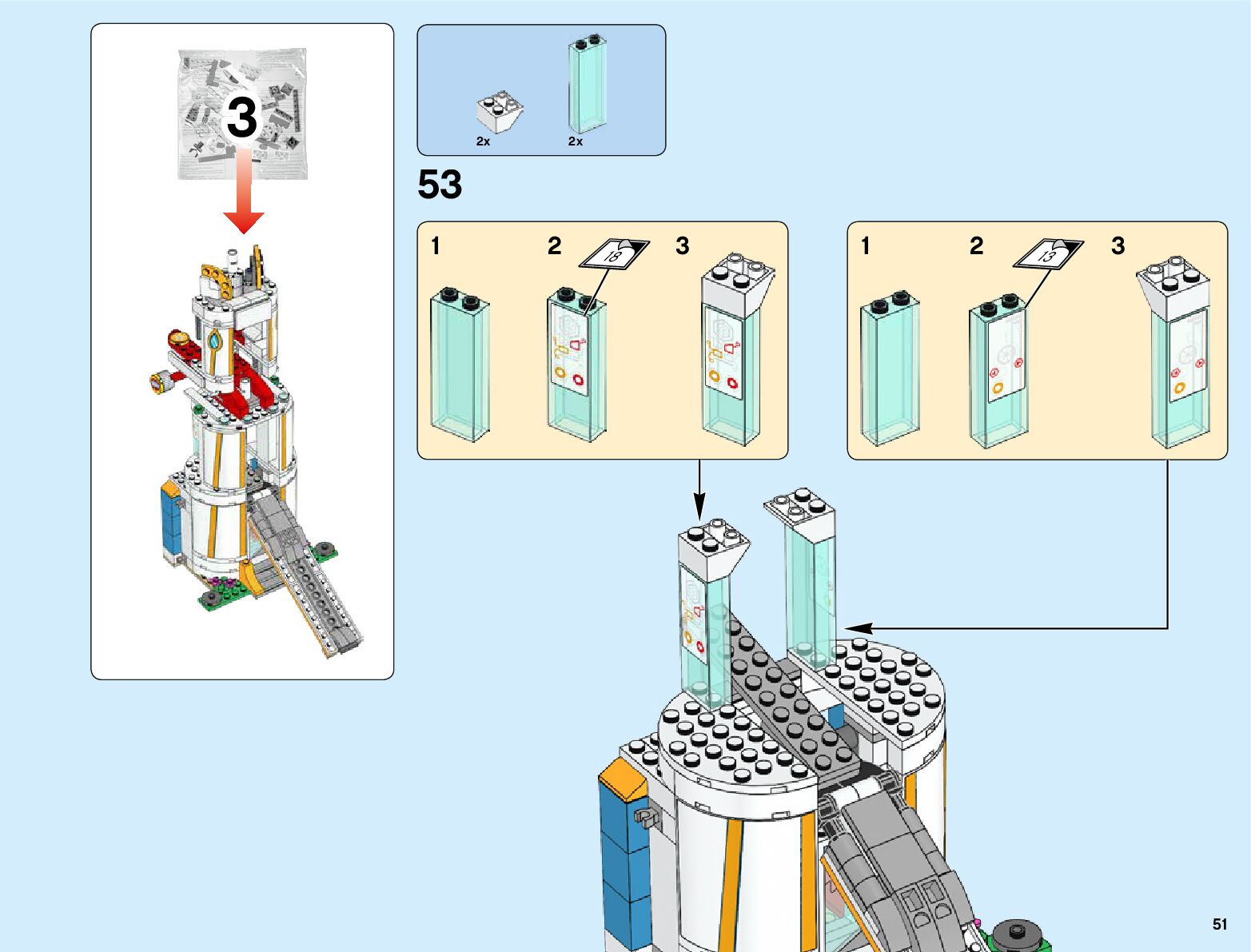 3

2x 2x

53

1 2 18 3

1 2 13 3

51