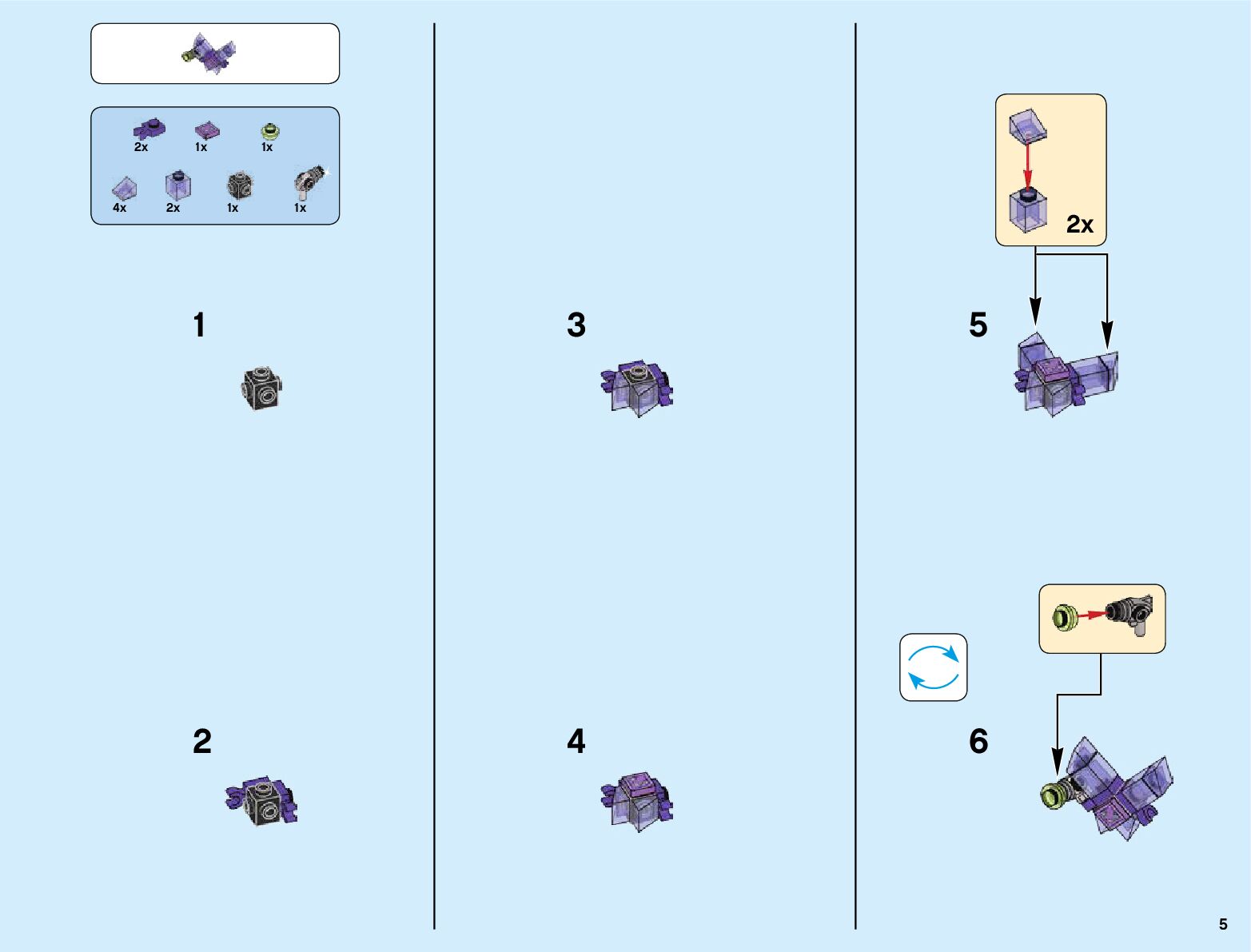 2x 1x 1x
4x 2x 1x 1x

1

2

3

4

2x

5

6

5