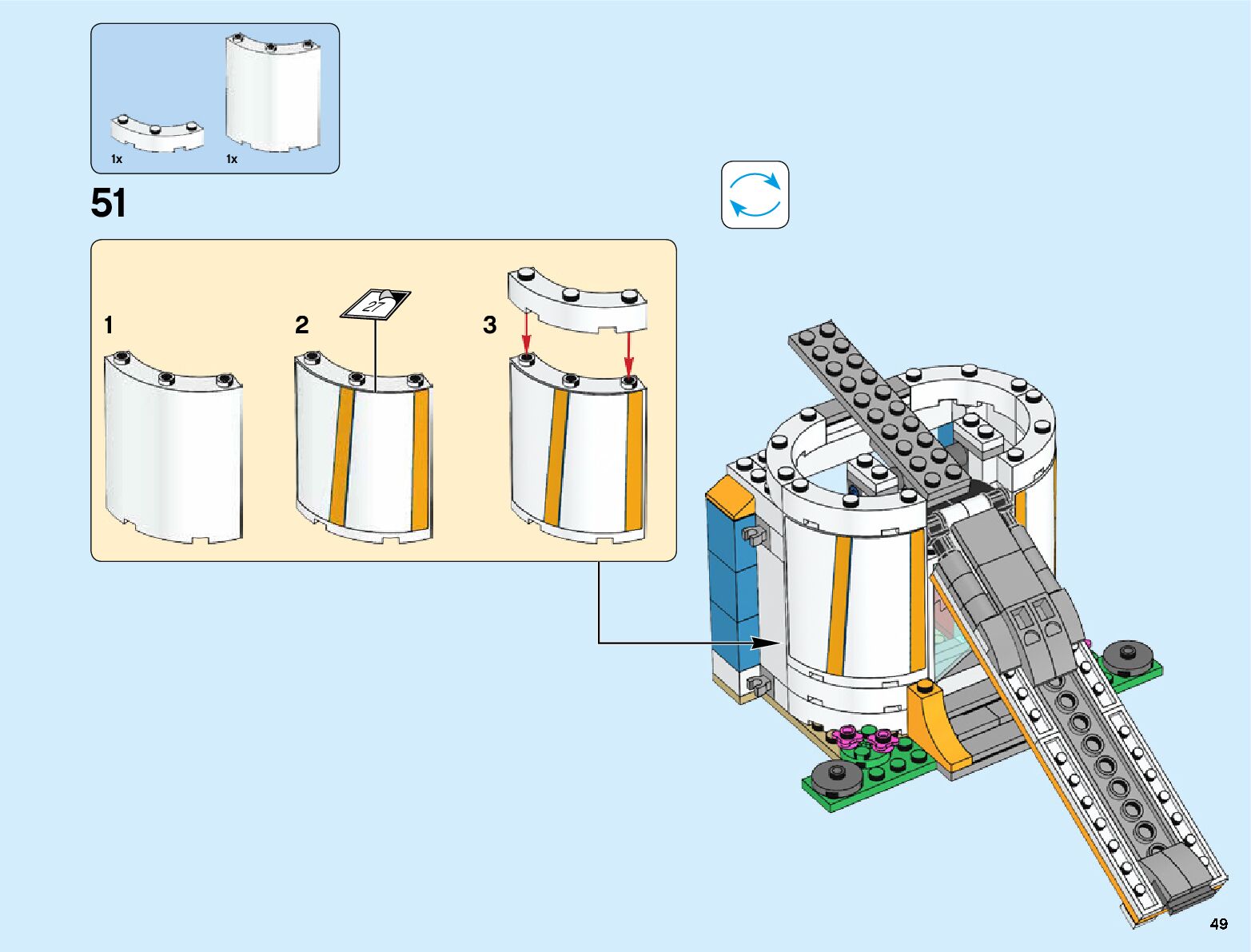 1x
1x

51

1

2

27

3

49