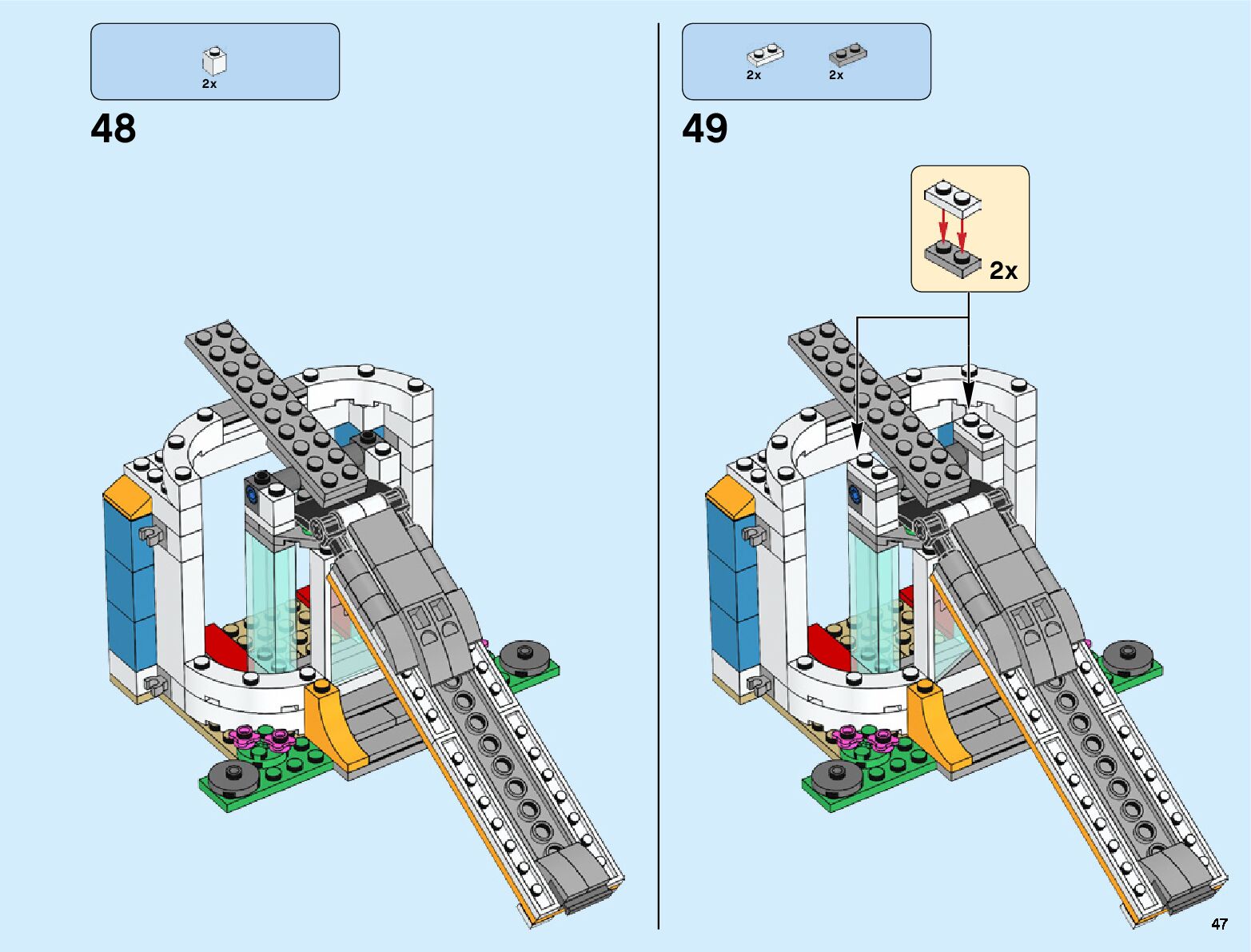 2x

48

2x 2x

49

2x

47