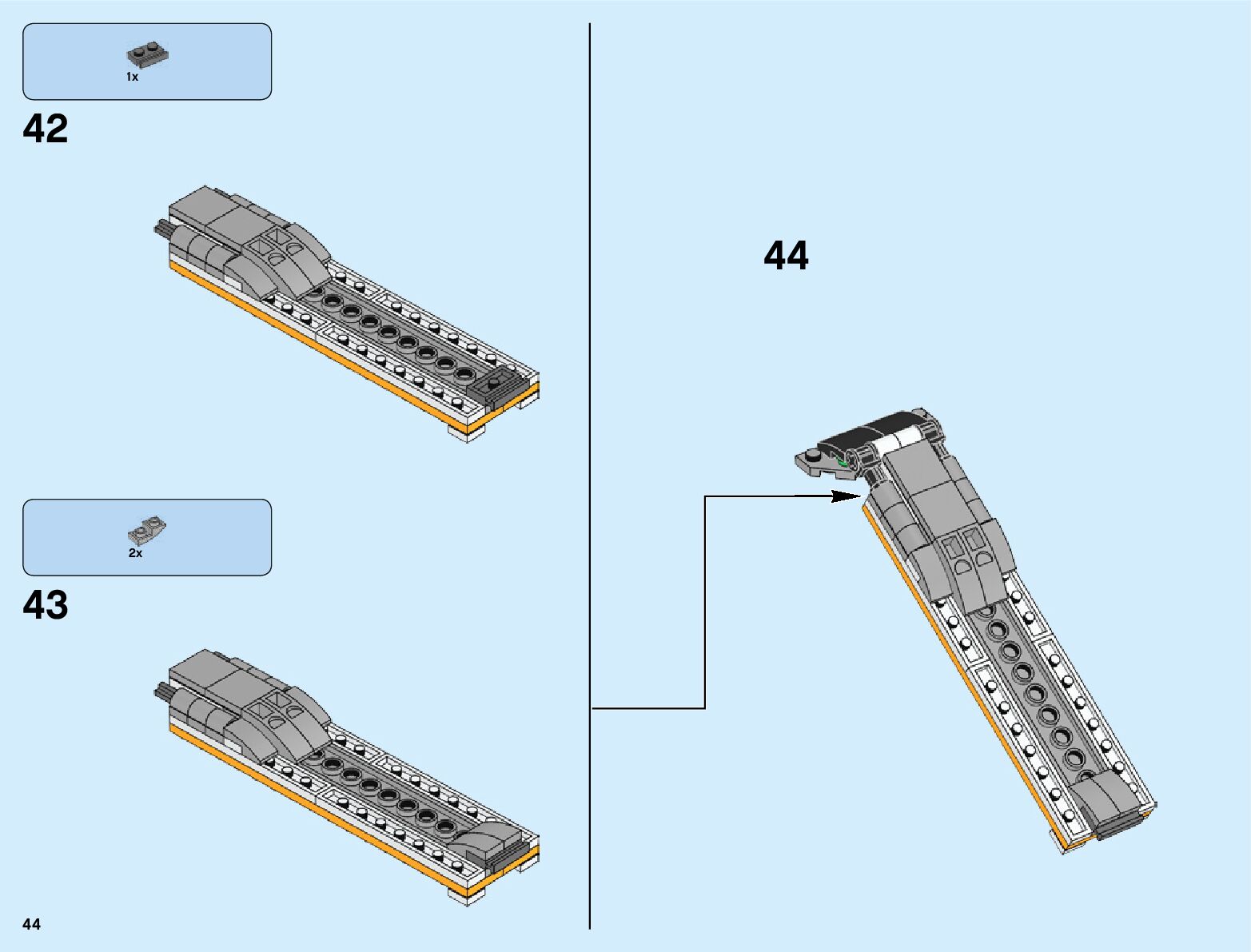 1x

42

2x

43

44

44