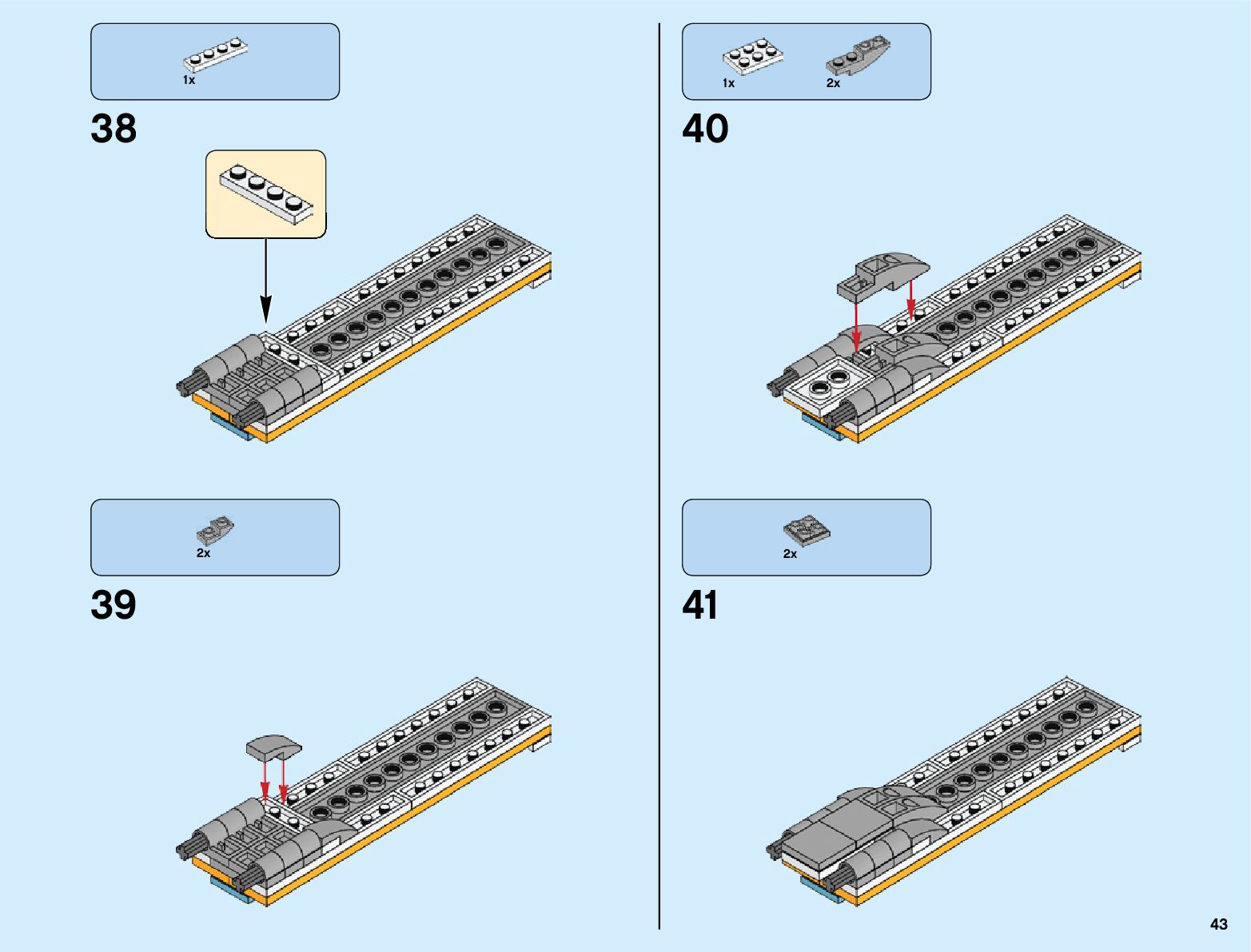 1x

38

2x

39

1x 2x

40

2x

41

43