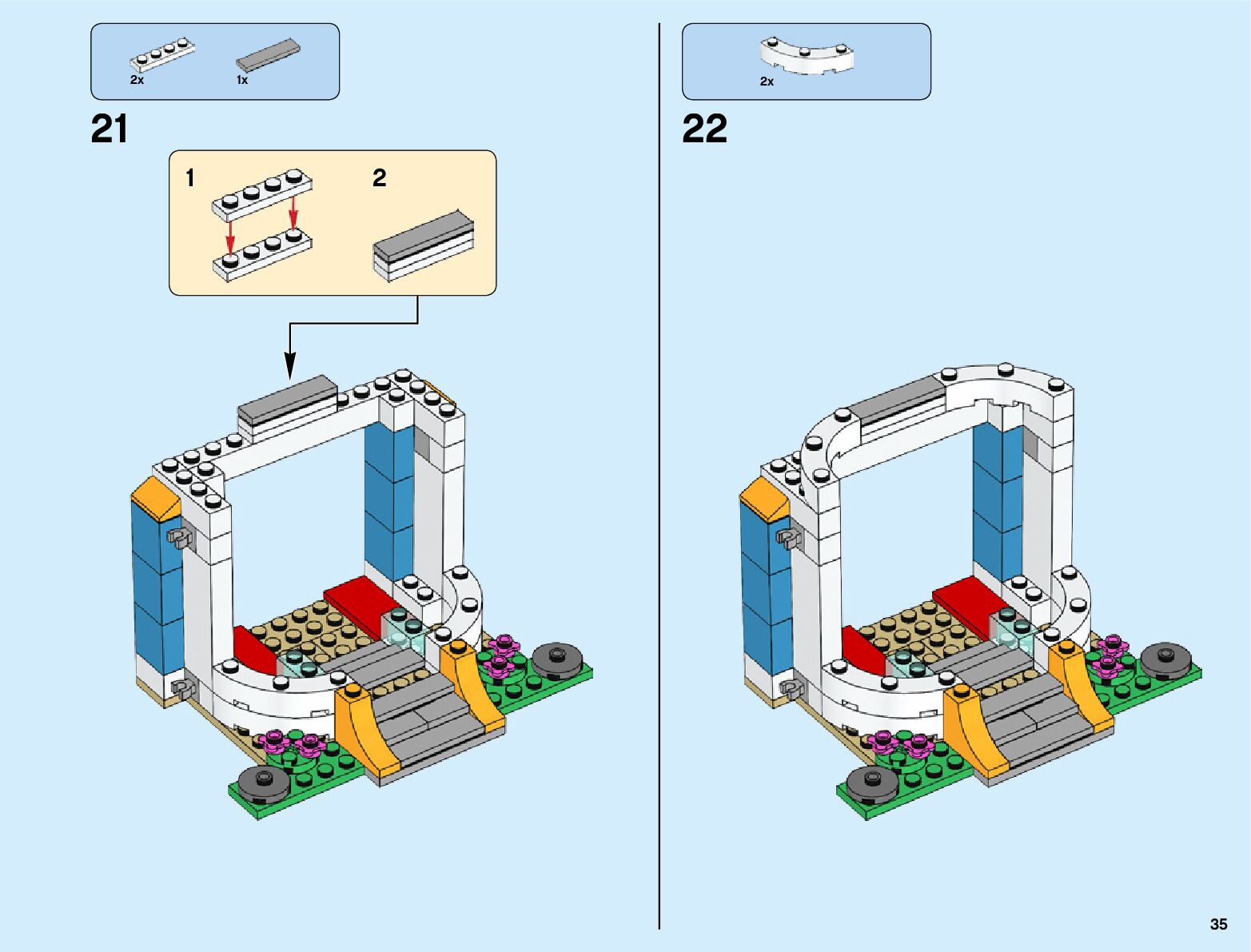 2x 1x

21

1 2

2x

22

35