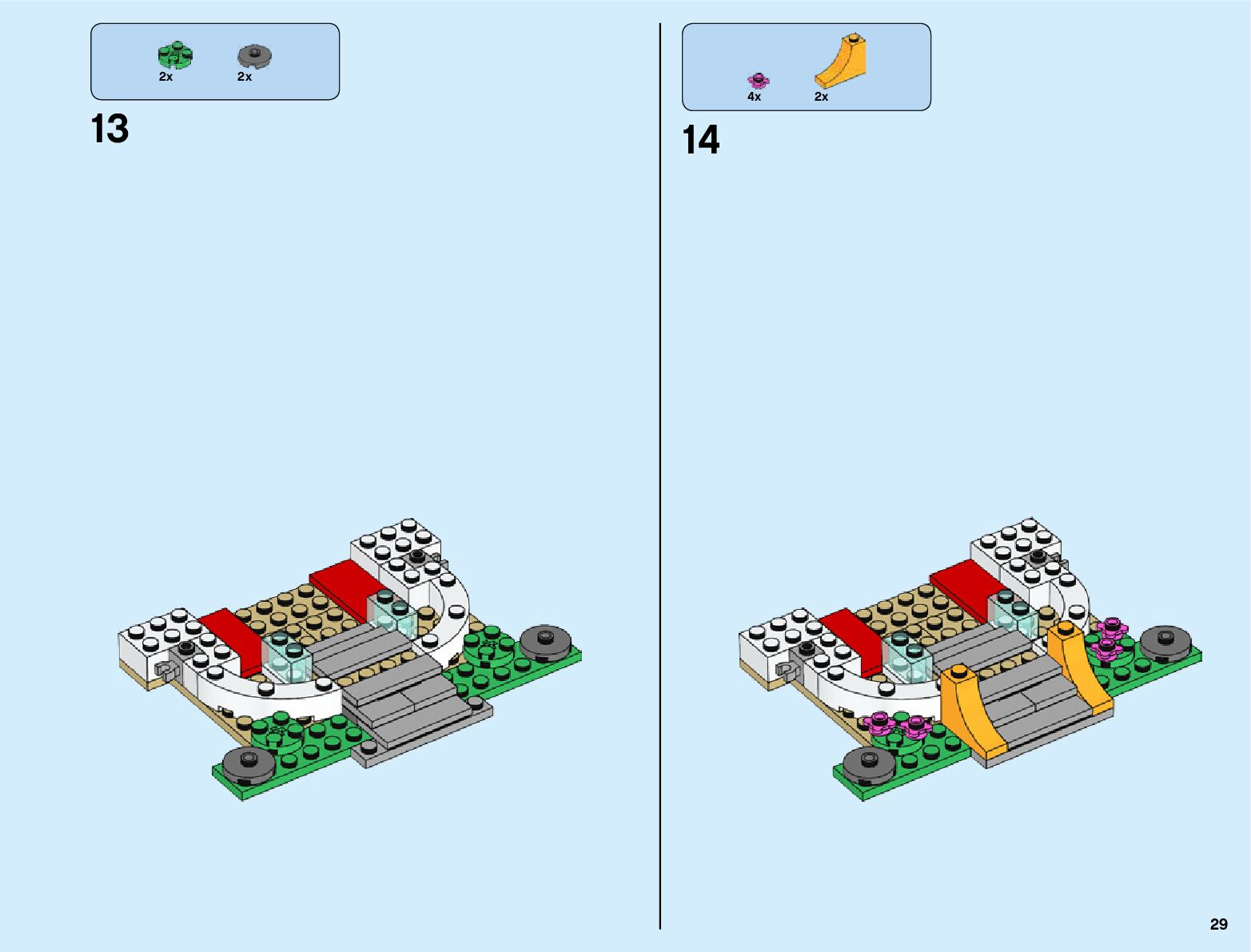 2x 2x

13

4x 2x

14

29