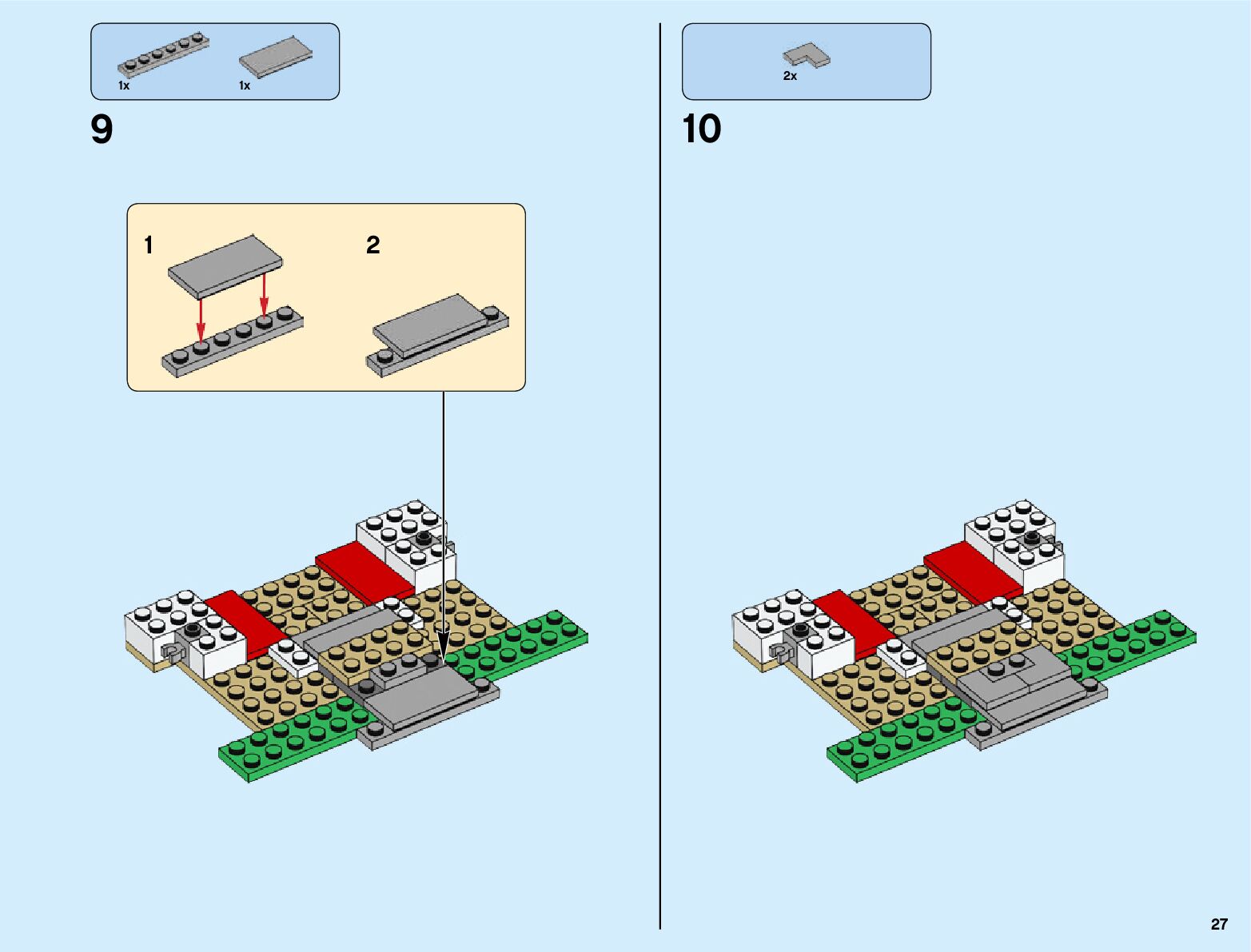 1x
1x

9

1
2

2x

10

27