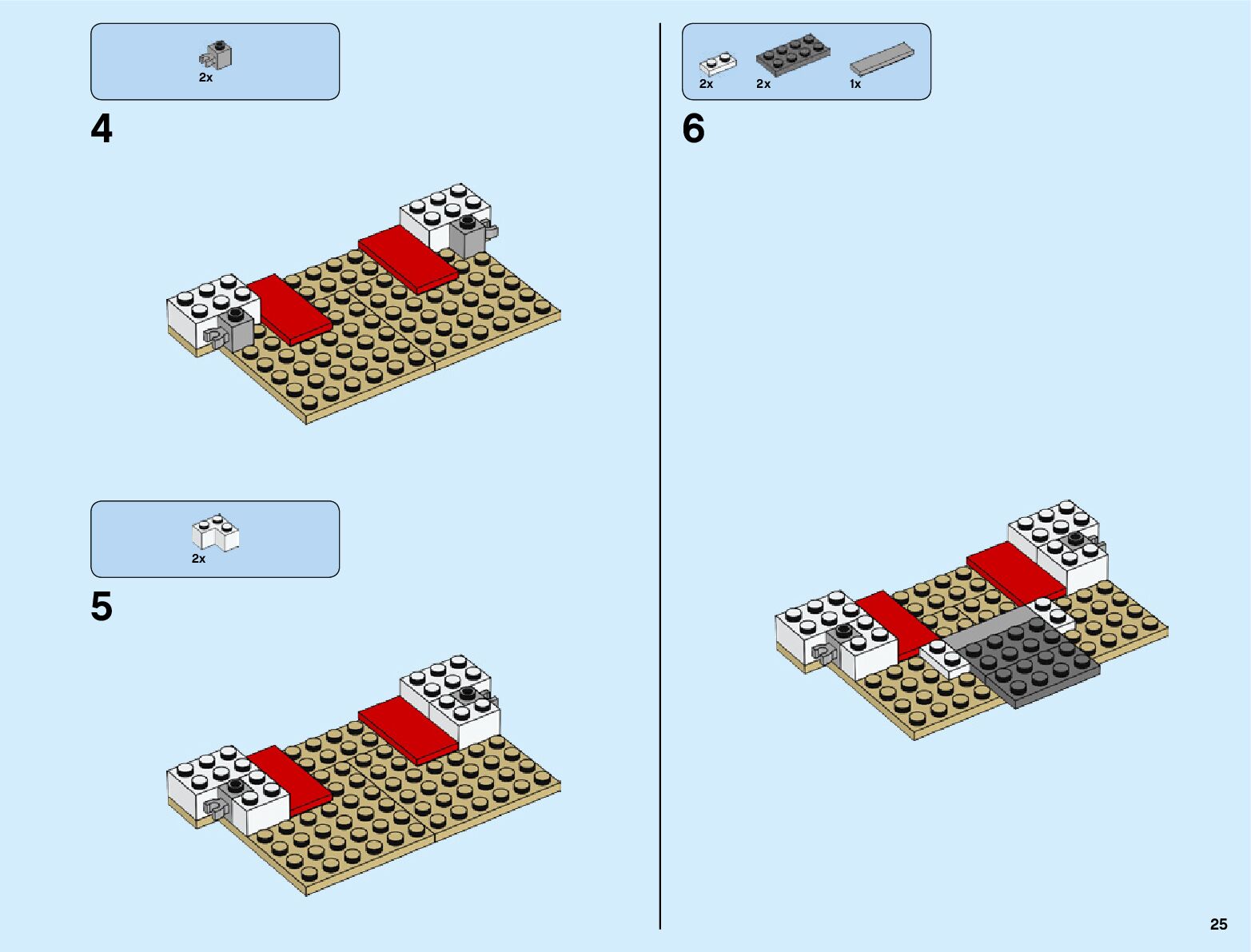 2x

4

2x

5

2x 2x 1x

6

25