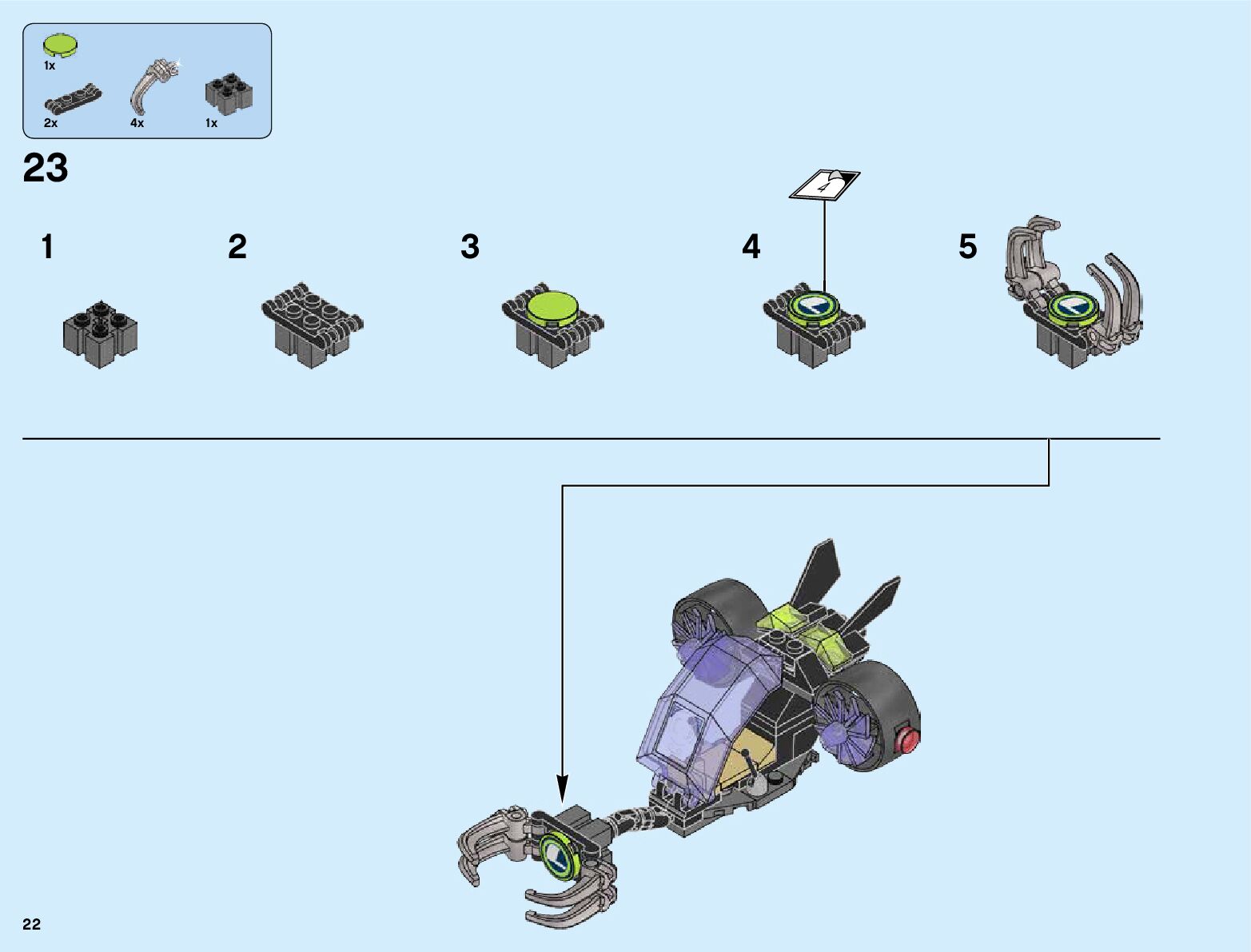 1x

2x

4x

1x

23

1

2

3

4

4

5

22