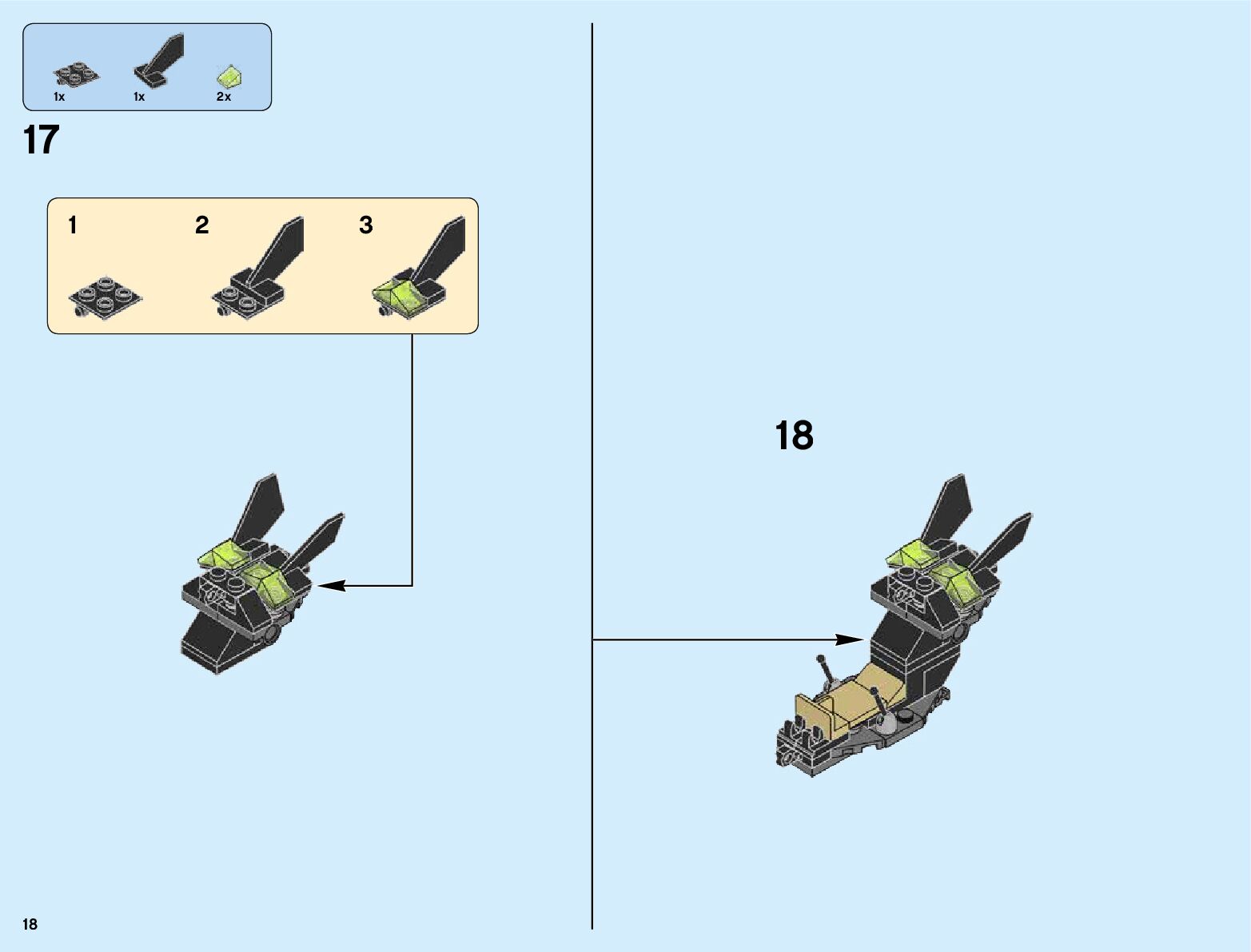 1x 1x 2x

17

1

2

3

18

18