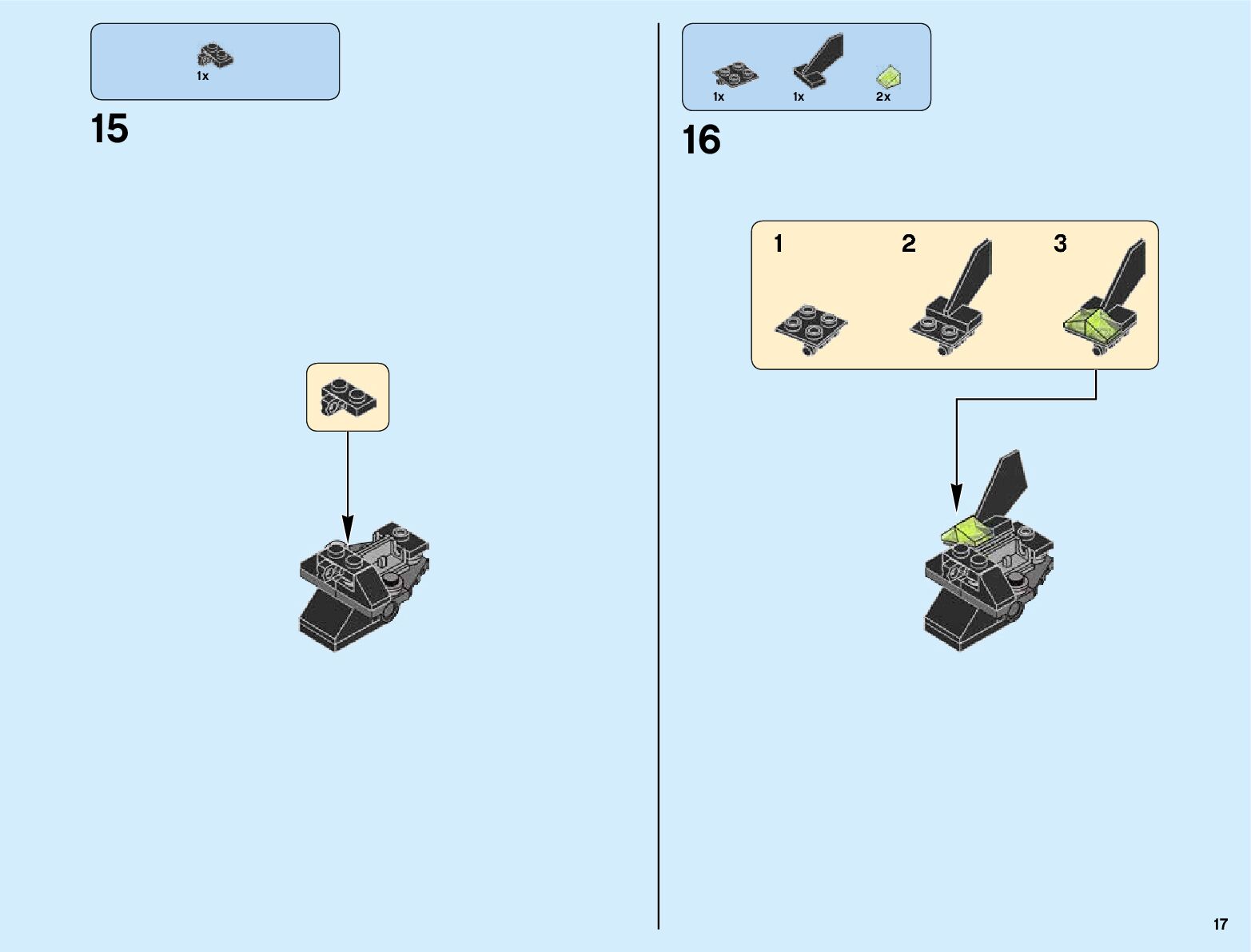 1x

15

1x 1x 2x

16

1 2 3

17