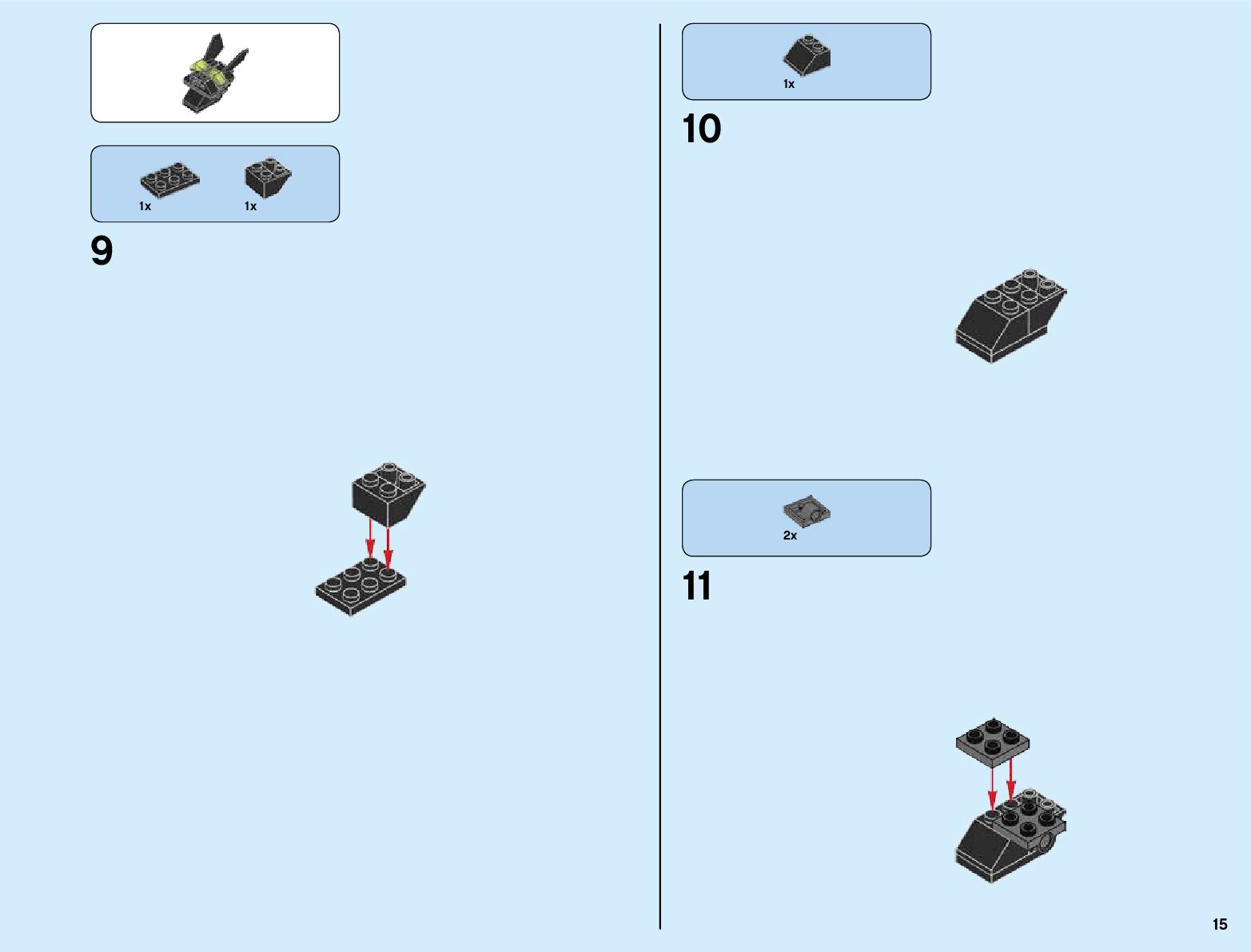 1x 1x

9

1x

10

2x

11

15