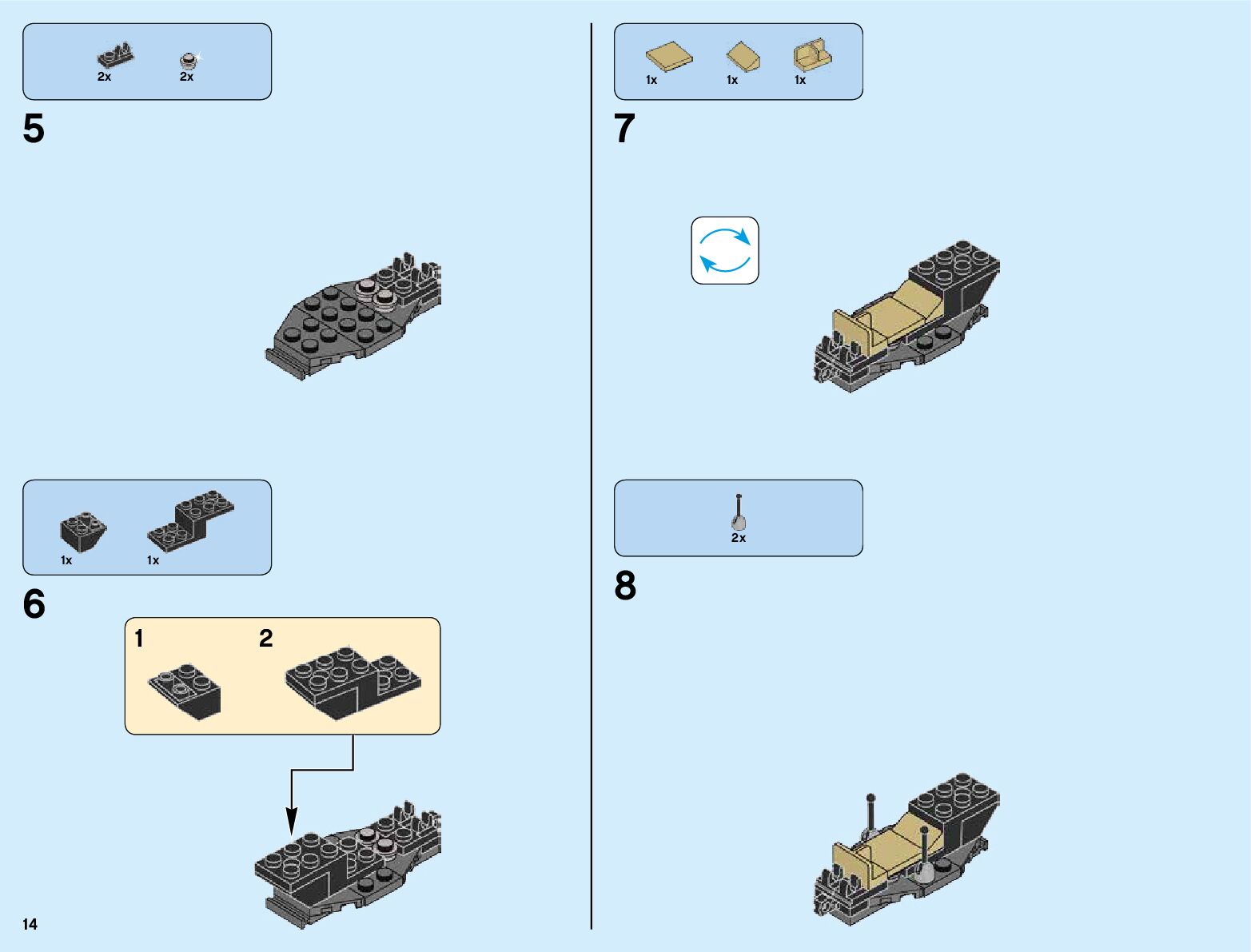 2x 2x

5

1x 1x

6

1

2

14

1x 1x 1x

7

2x

8