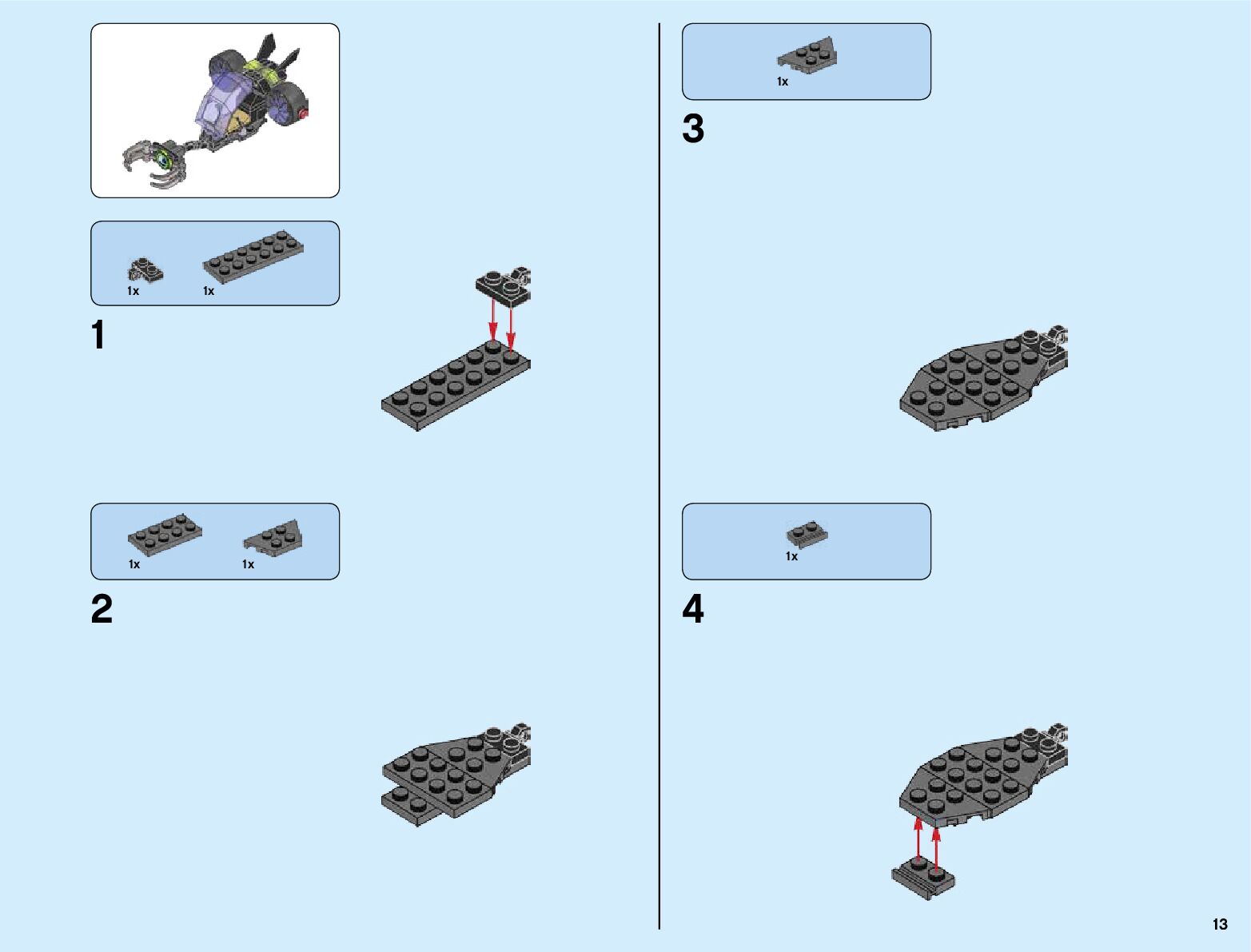 1x 1x

1

1x 1x

2

1x

3

1x

4

13