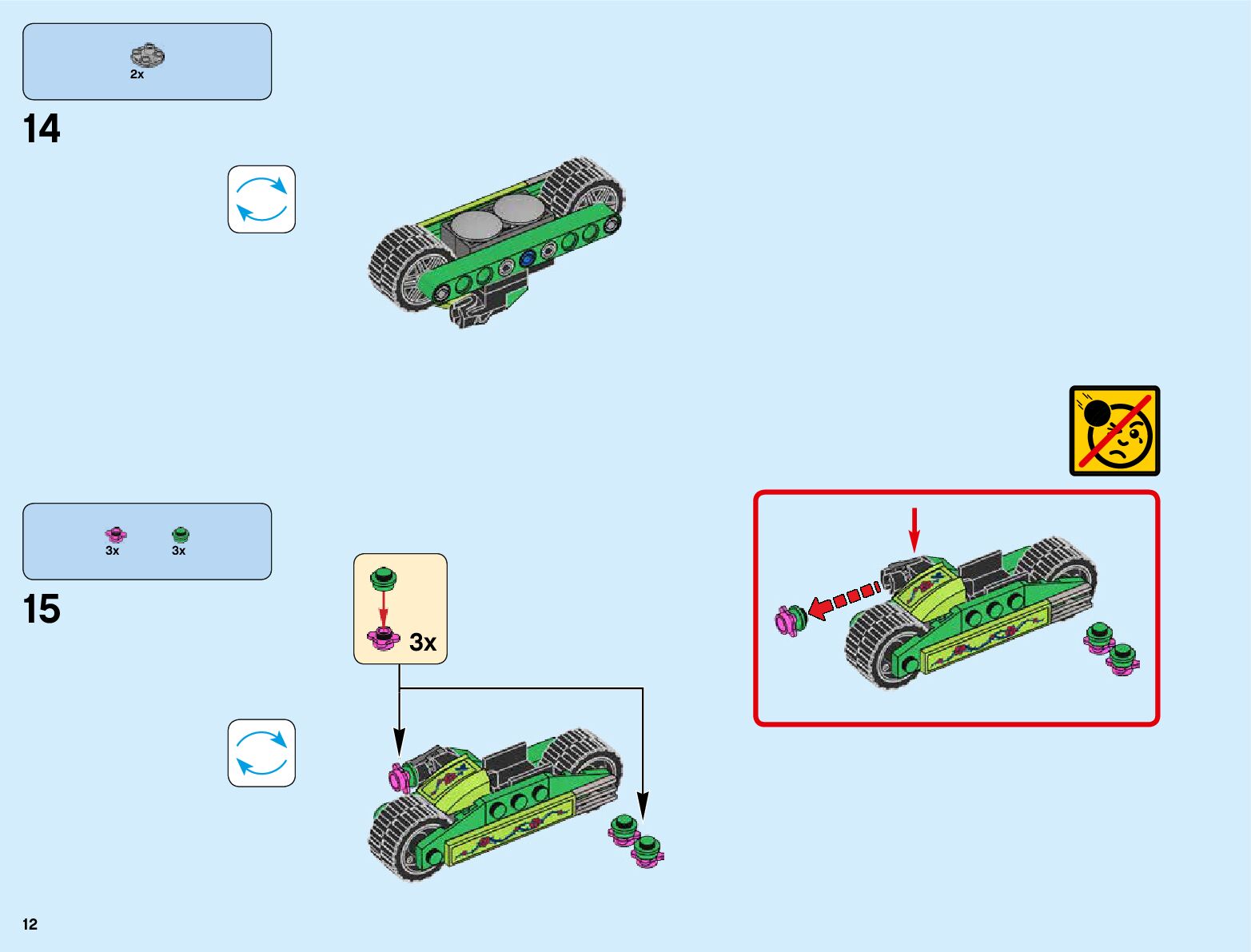 2x

14

3x
3x

15

3x

12