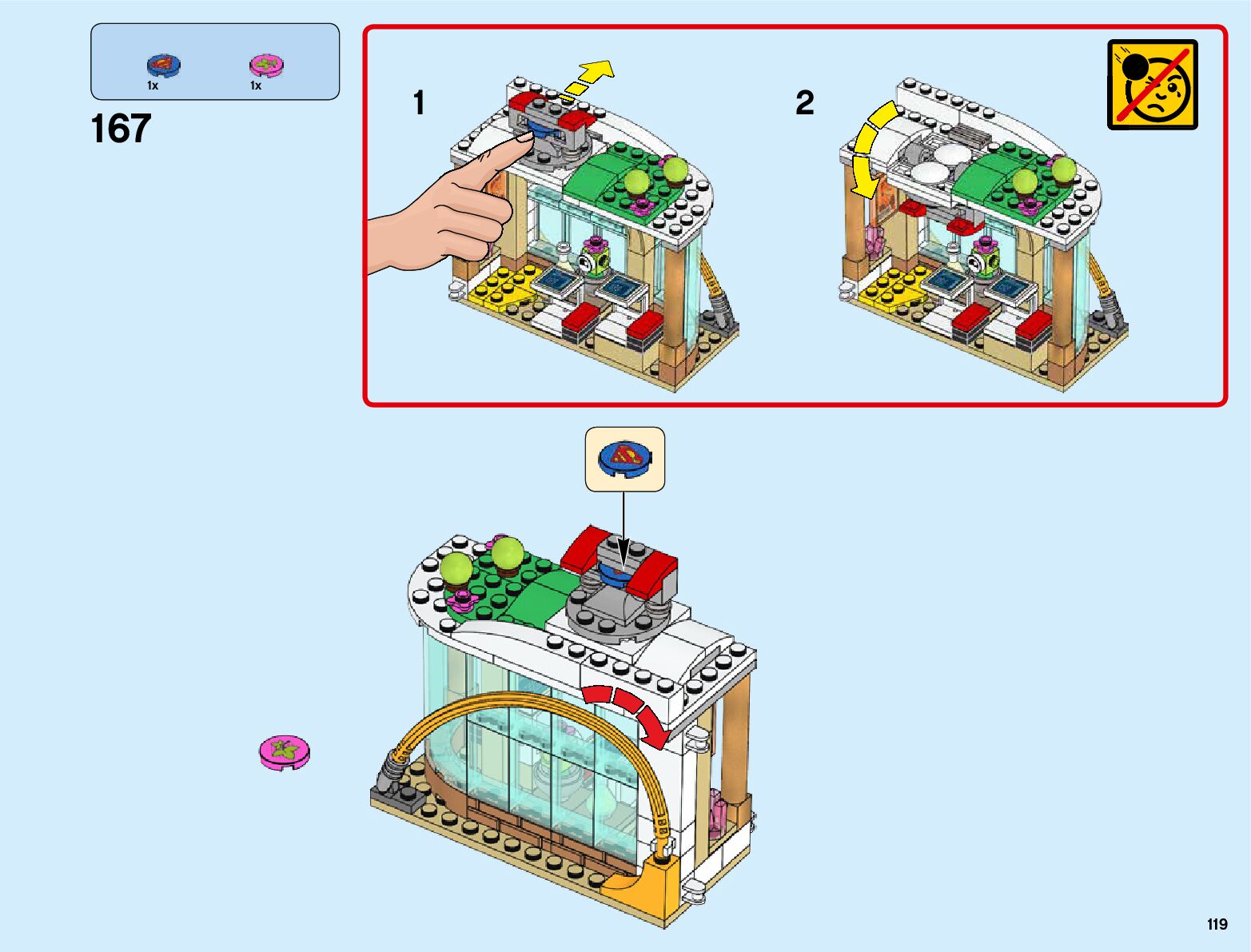 1x 1x

167

1

2

119