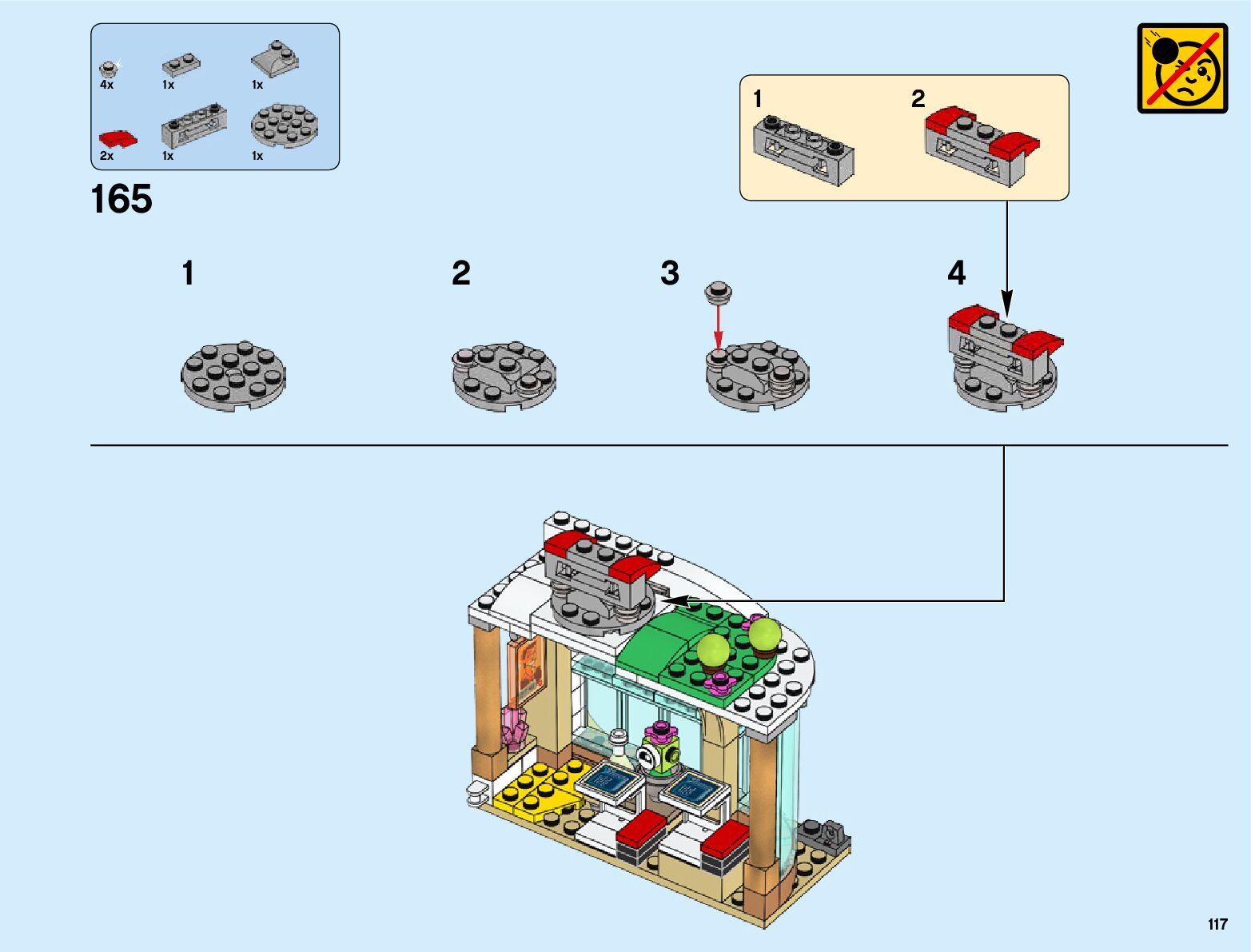 4x 1x 1x
2x 1x 1x

165

1 2

1 2 3 4

117