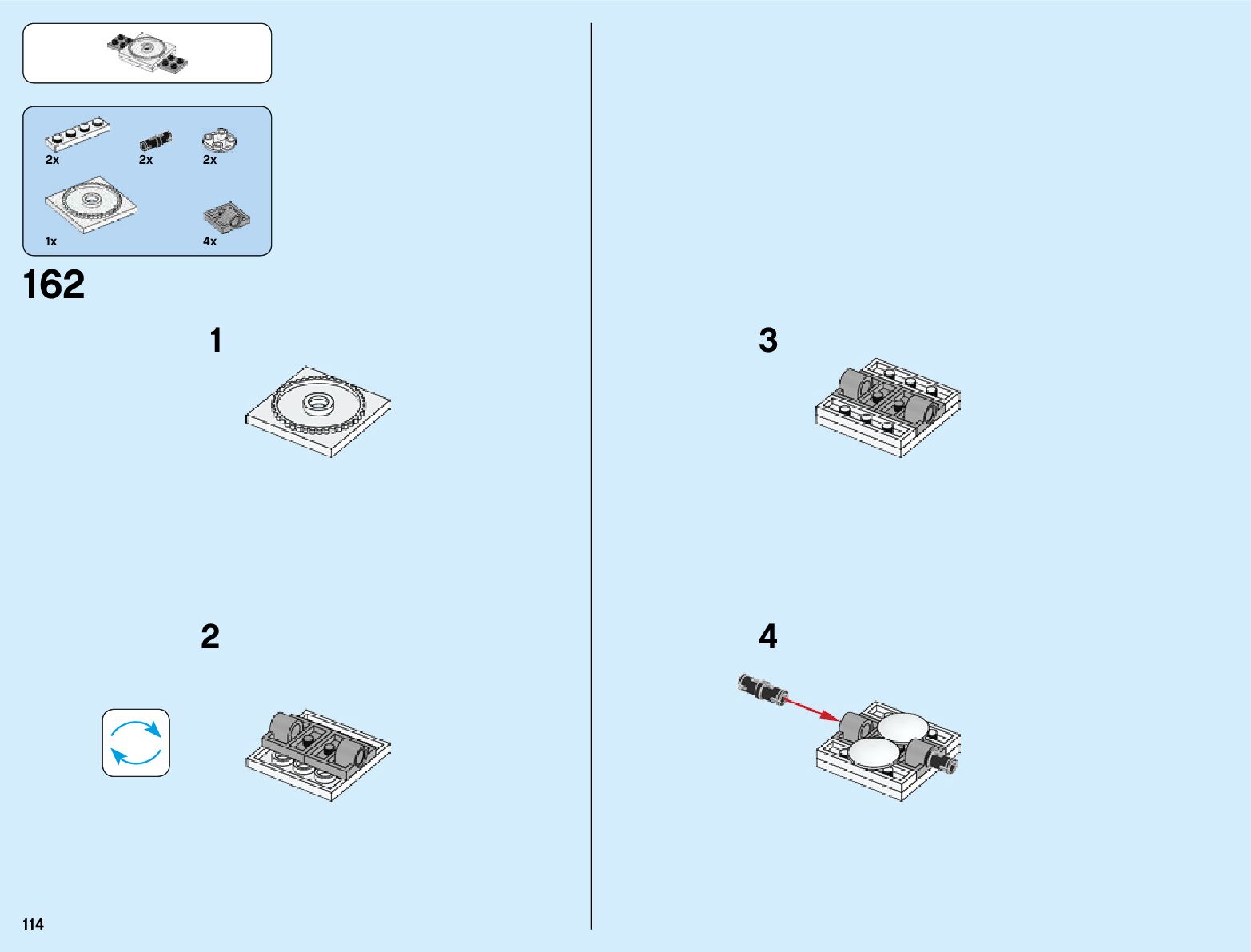 2x
2x
2x
1x
4x

162

1

2

3

4

114