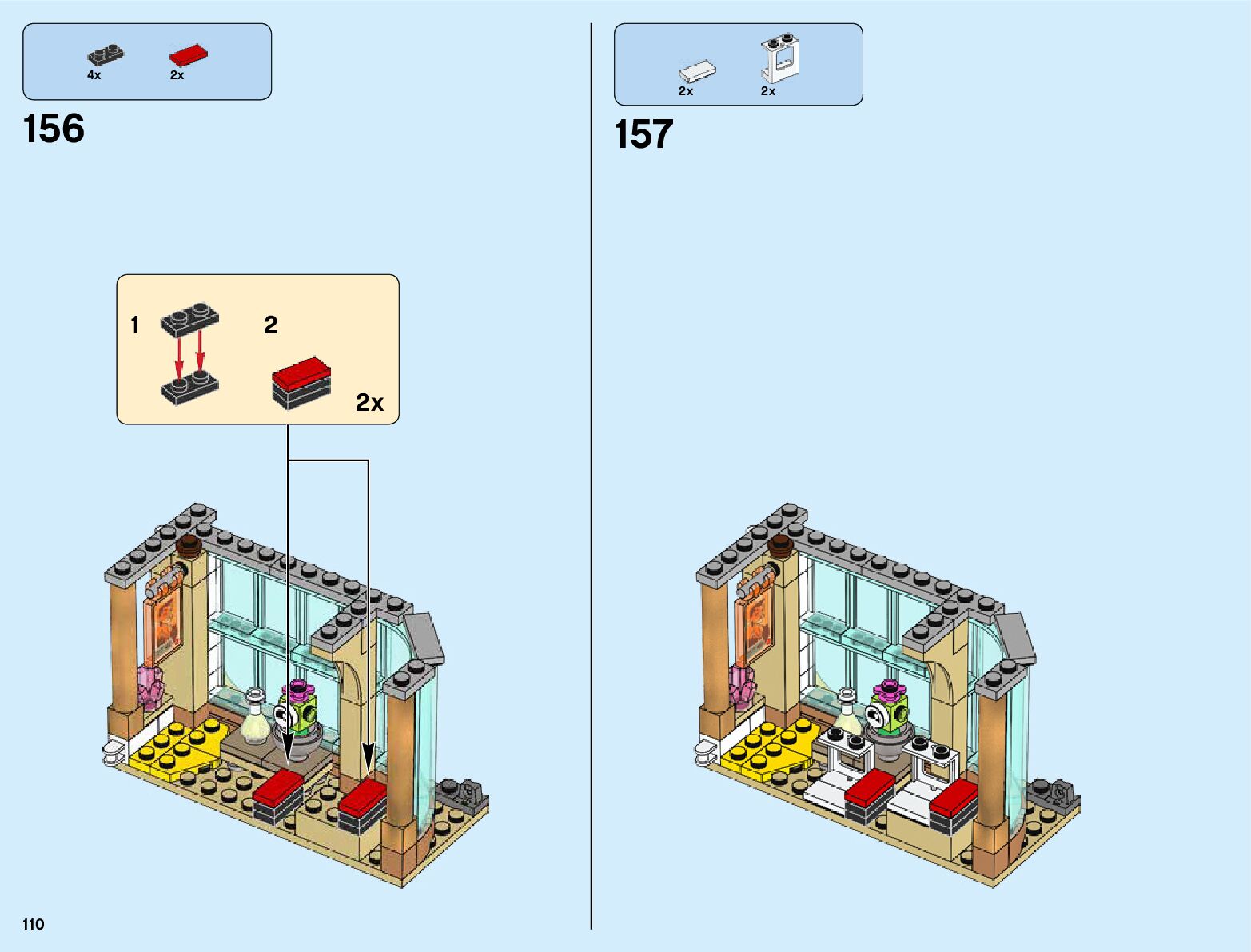 4x 2x

156

1 2

2x

110

2x 2x

157